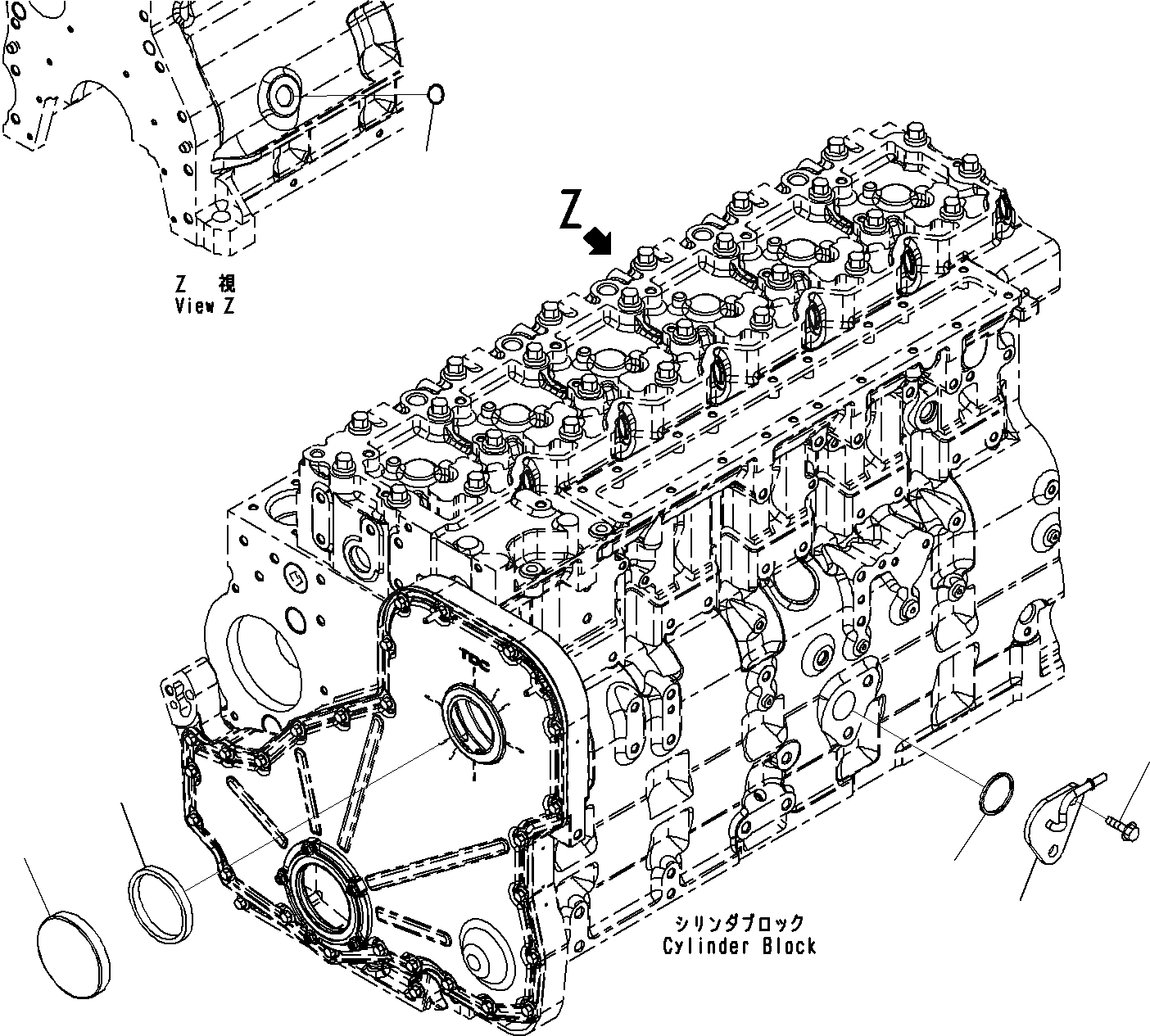 Z 視
View Z

Z

TDC

シリンダブロック
Cylinder Block