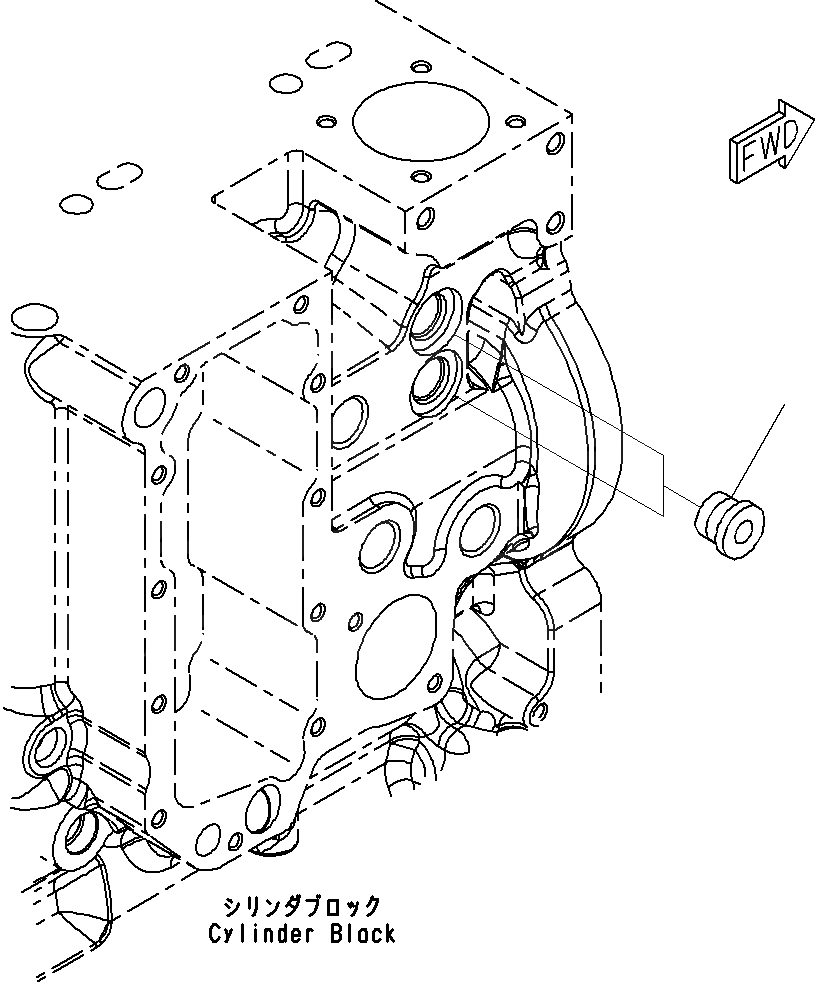 FWD

シリンダブロック
Cylinder Block