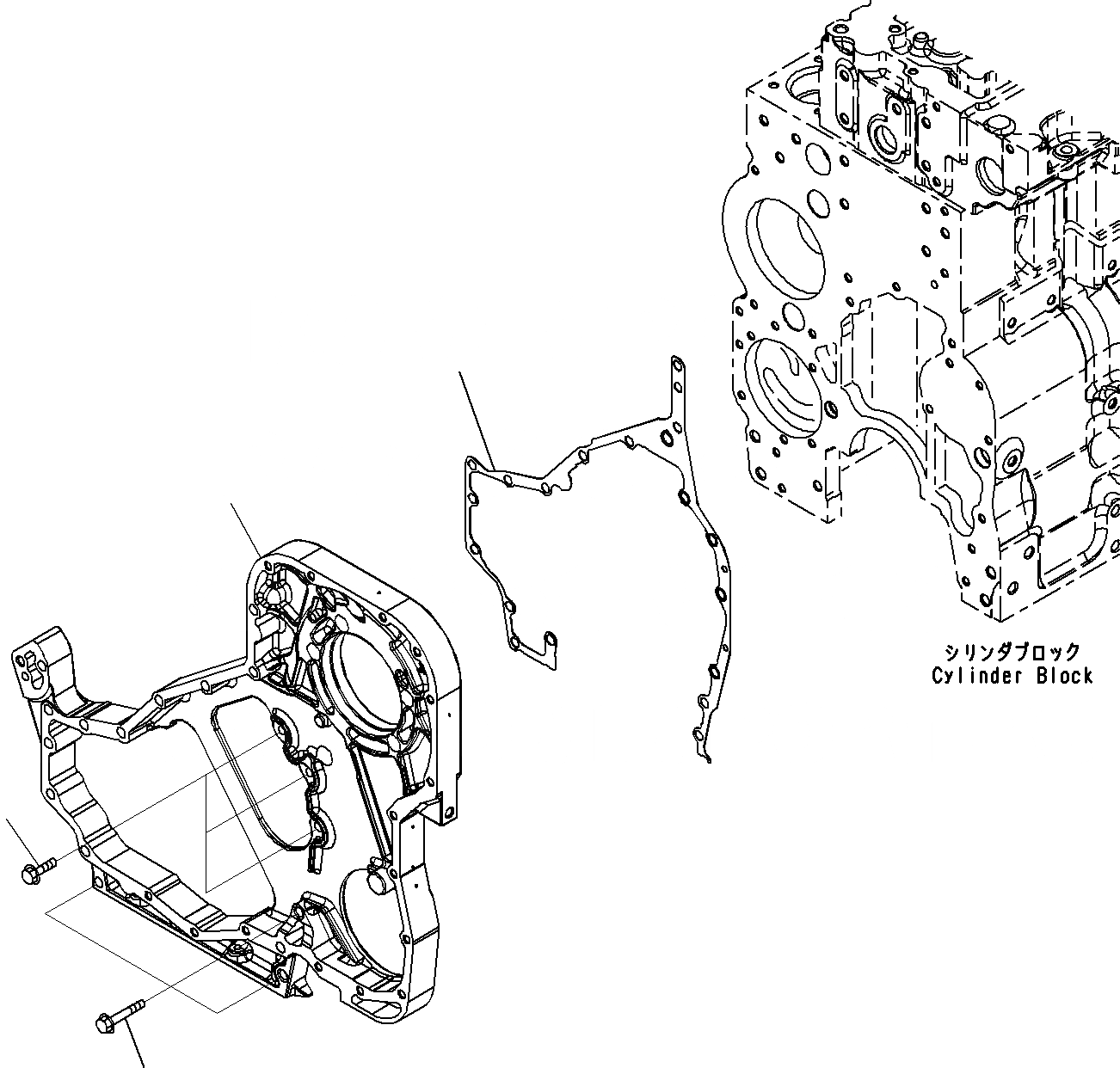 シリンダブロック
Cylinder Block