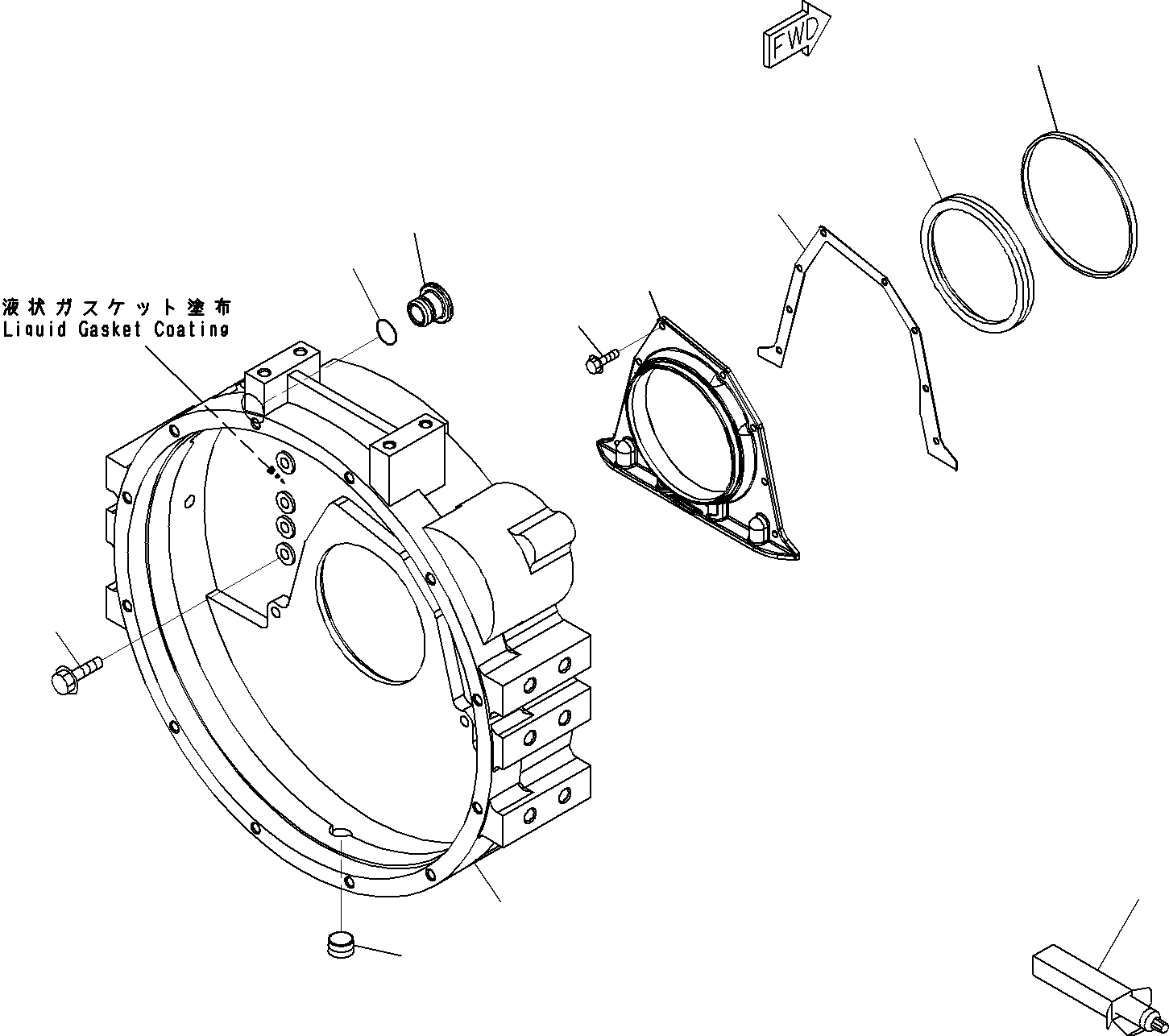 FWD

液状ガスケット塗布
Liquid Gasket Coating