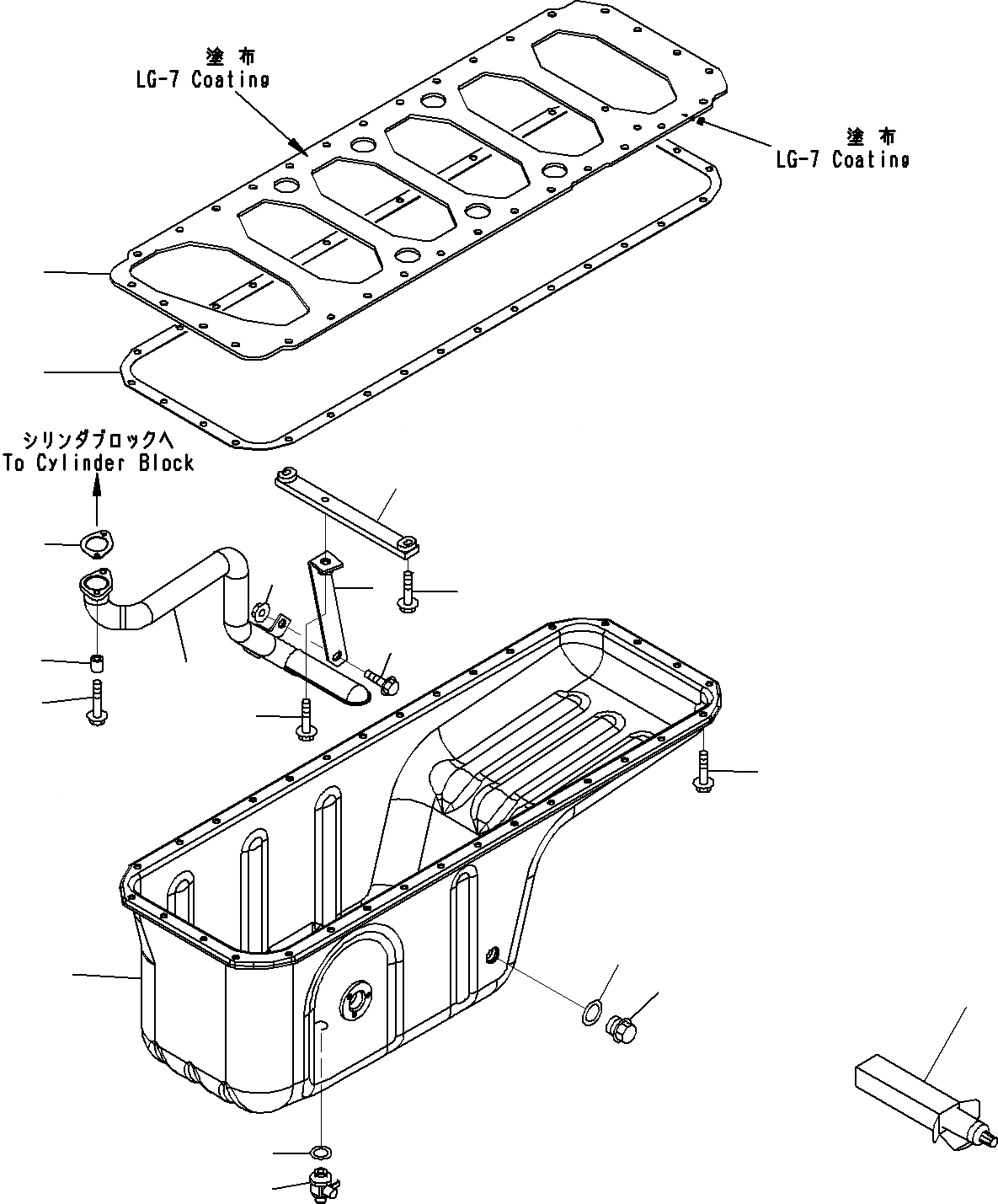 塗布
LG-7 Coating

塗布
LG-7 Coating

シリンダブロックへ
To Cylinder Block