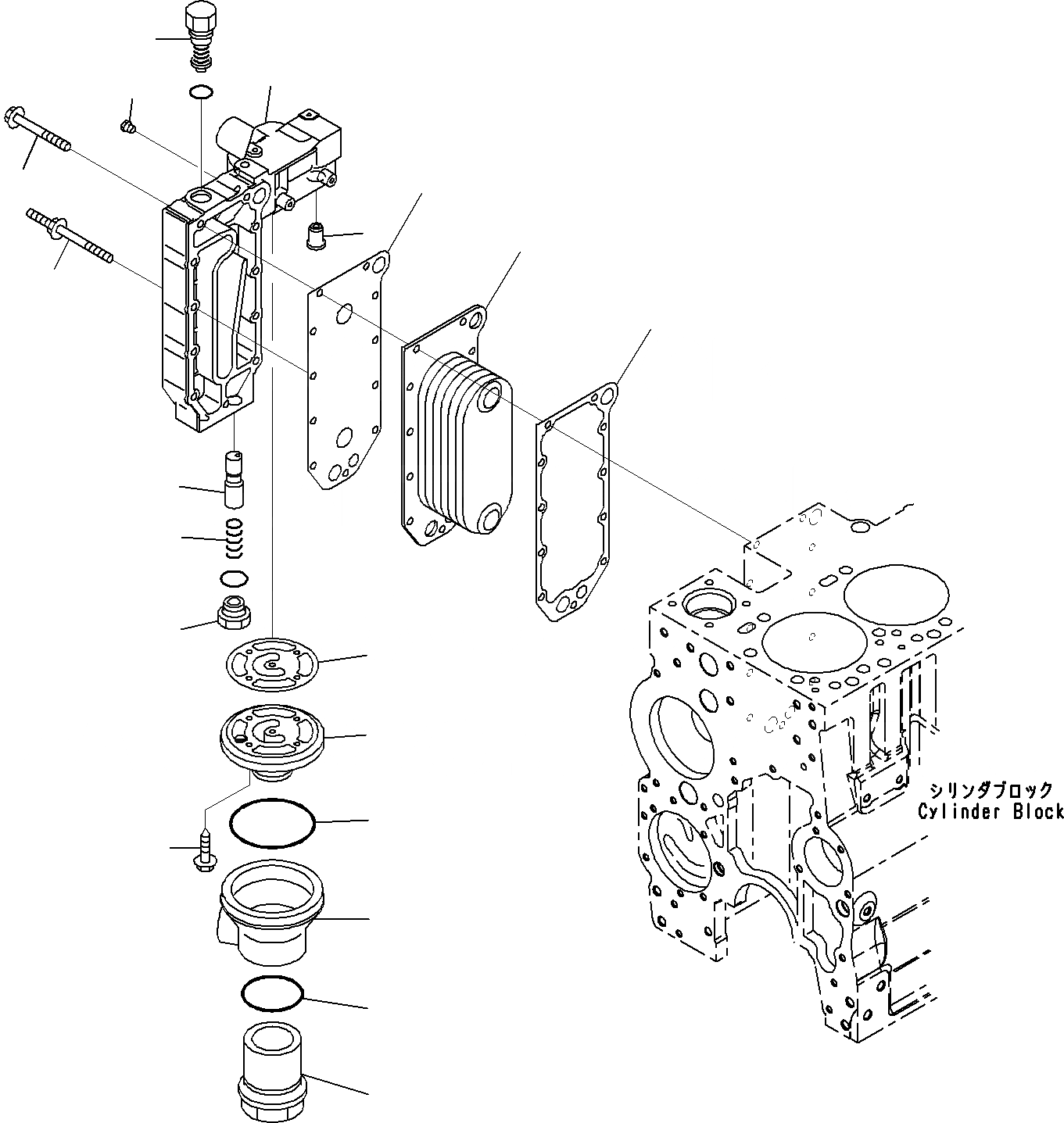 シリンダブロック
Cylinder Block