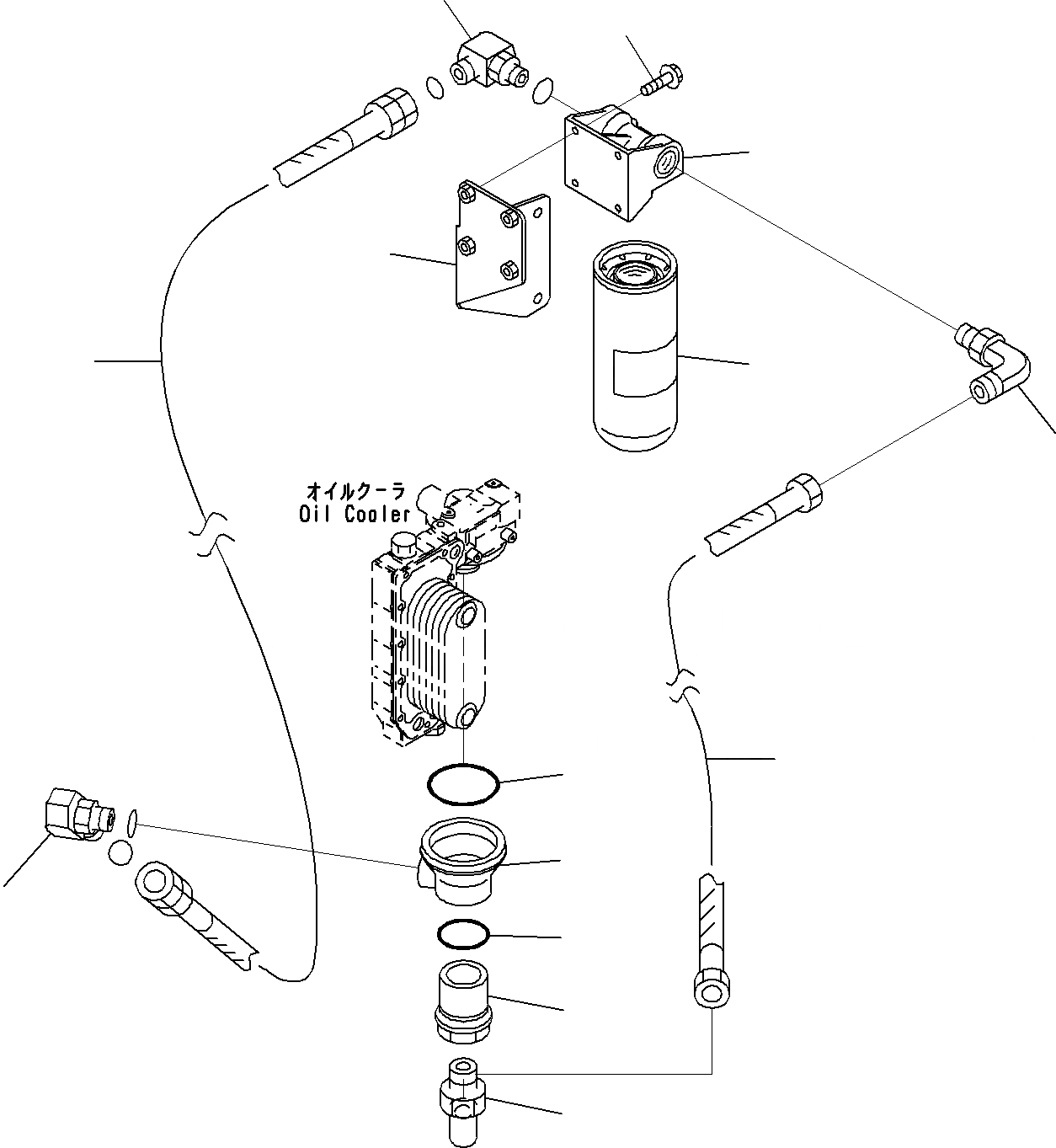 オイルクーラ
Oil Cooler