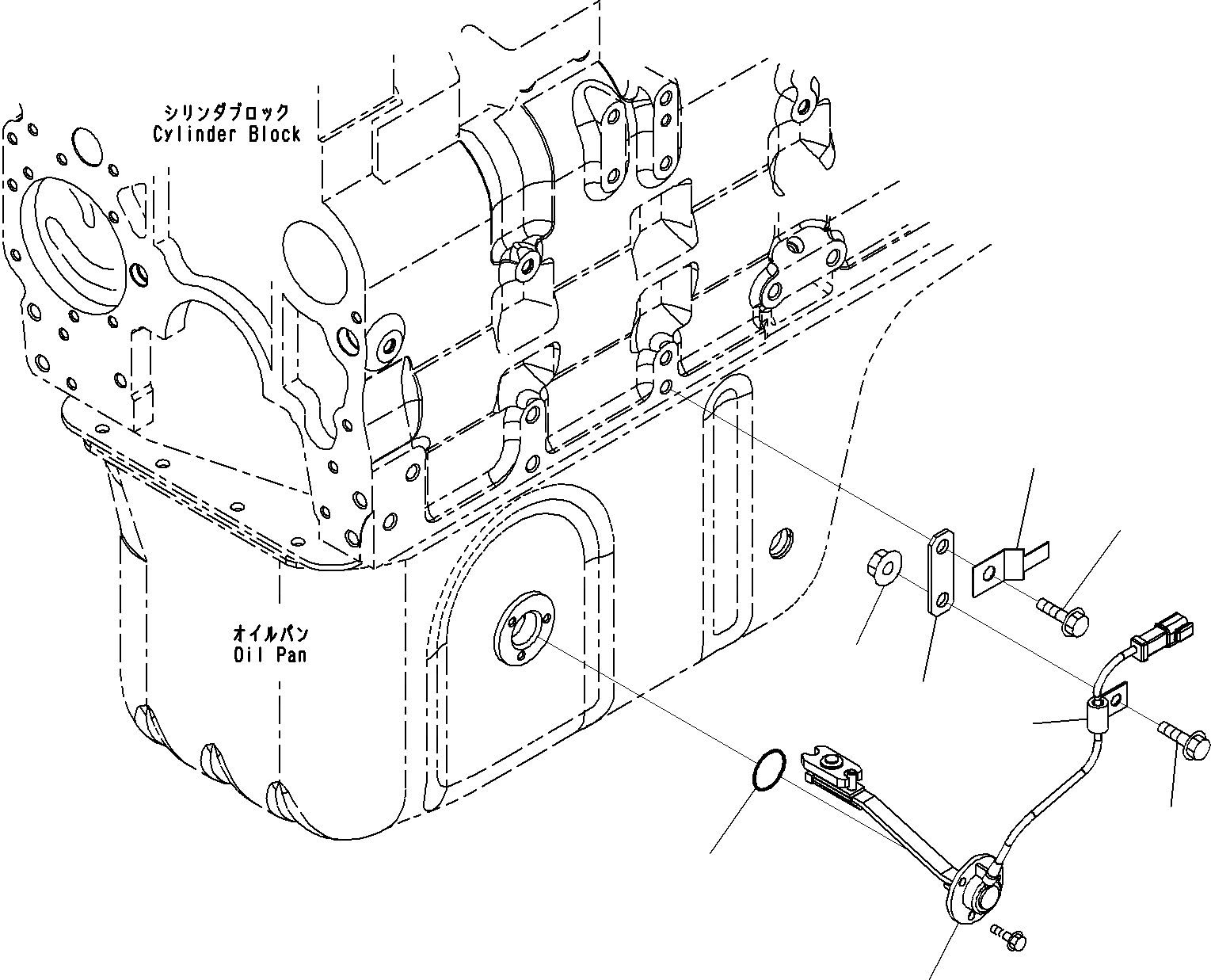 シリンダブロック
Cylinder Block

オイルパン
Oil Pan