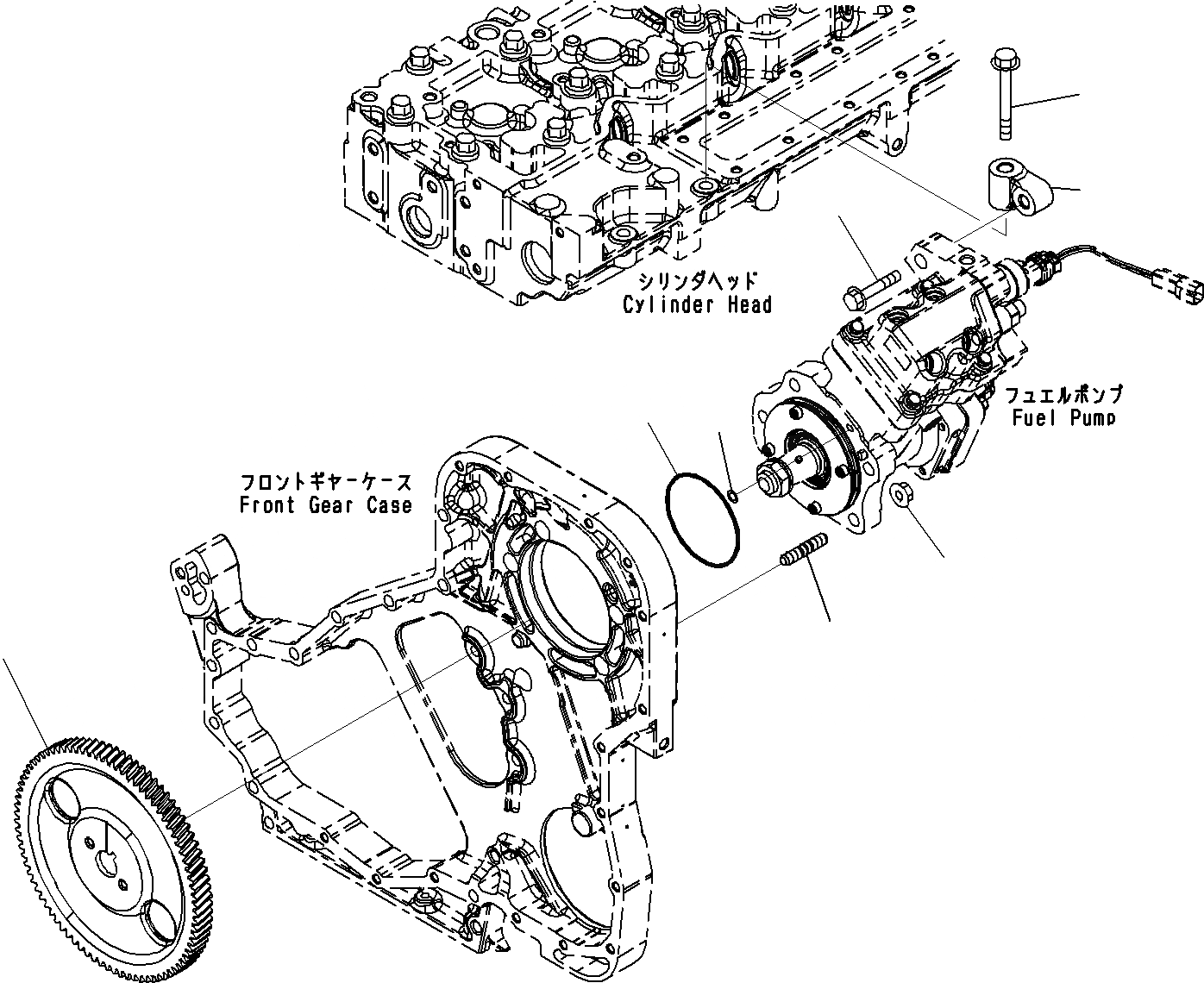 シリンダヘッド
Cylinder Head

フュエルポンプ
Fuel Pump

フロントギヤーケース
Front Gear Case