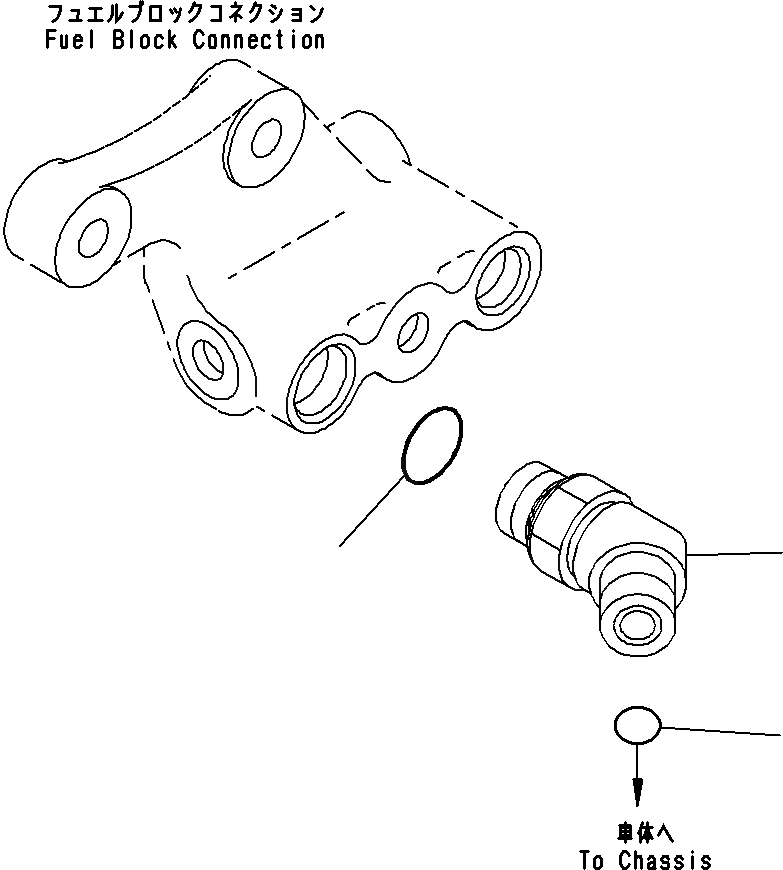 フュエルブロックコネクション
Fuel Block Connection

車体へ
To Chassis