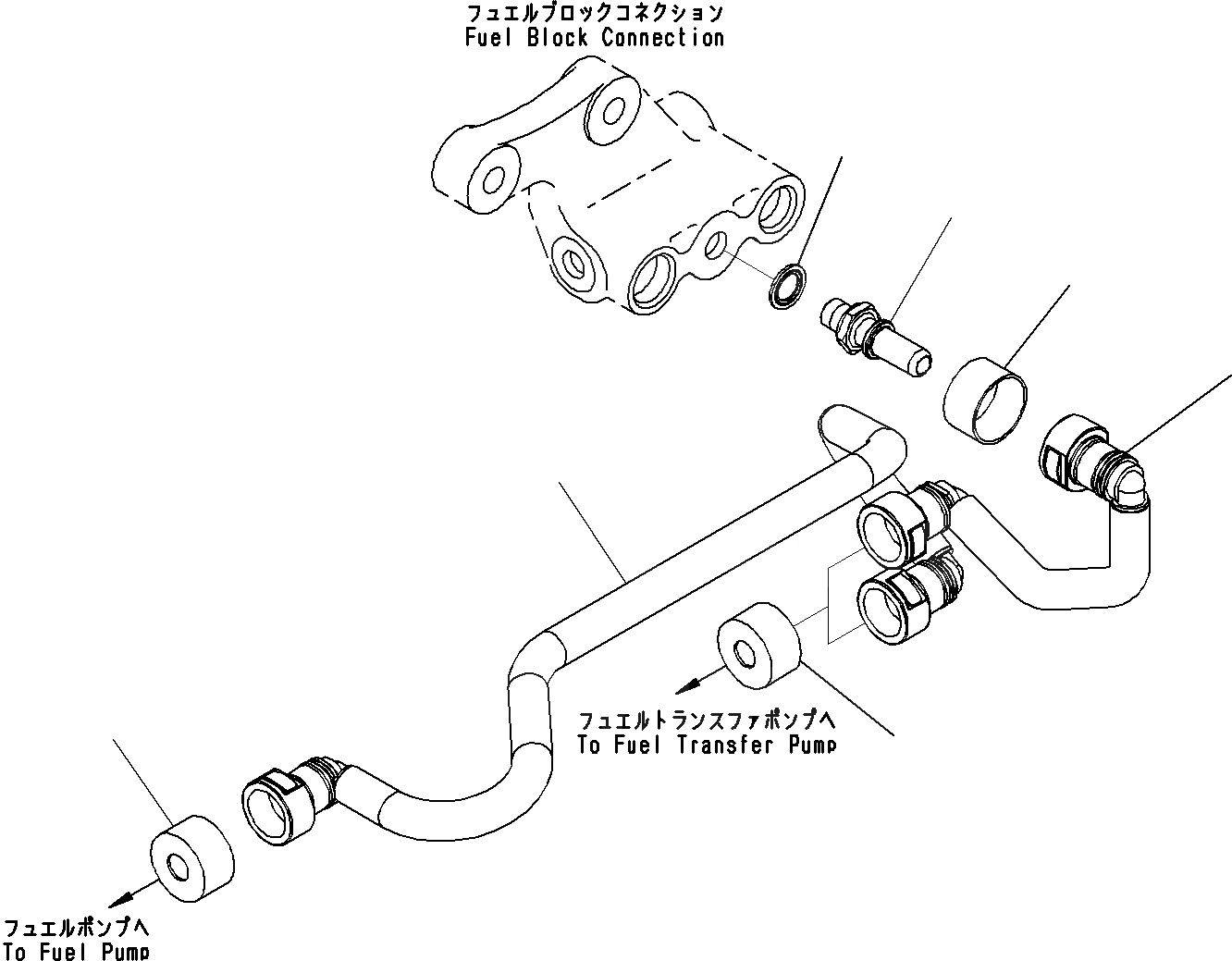 フュエルブロックコネクション
Fuel Block Connection

フュエルトランスファポンプへ
To Fuel Transfer Pump

フュエルポンプへ
To Fuel Pump