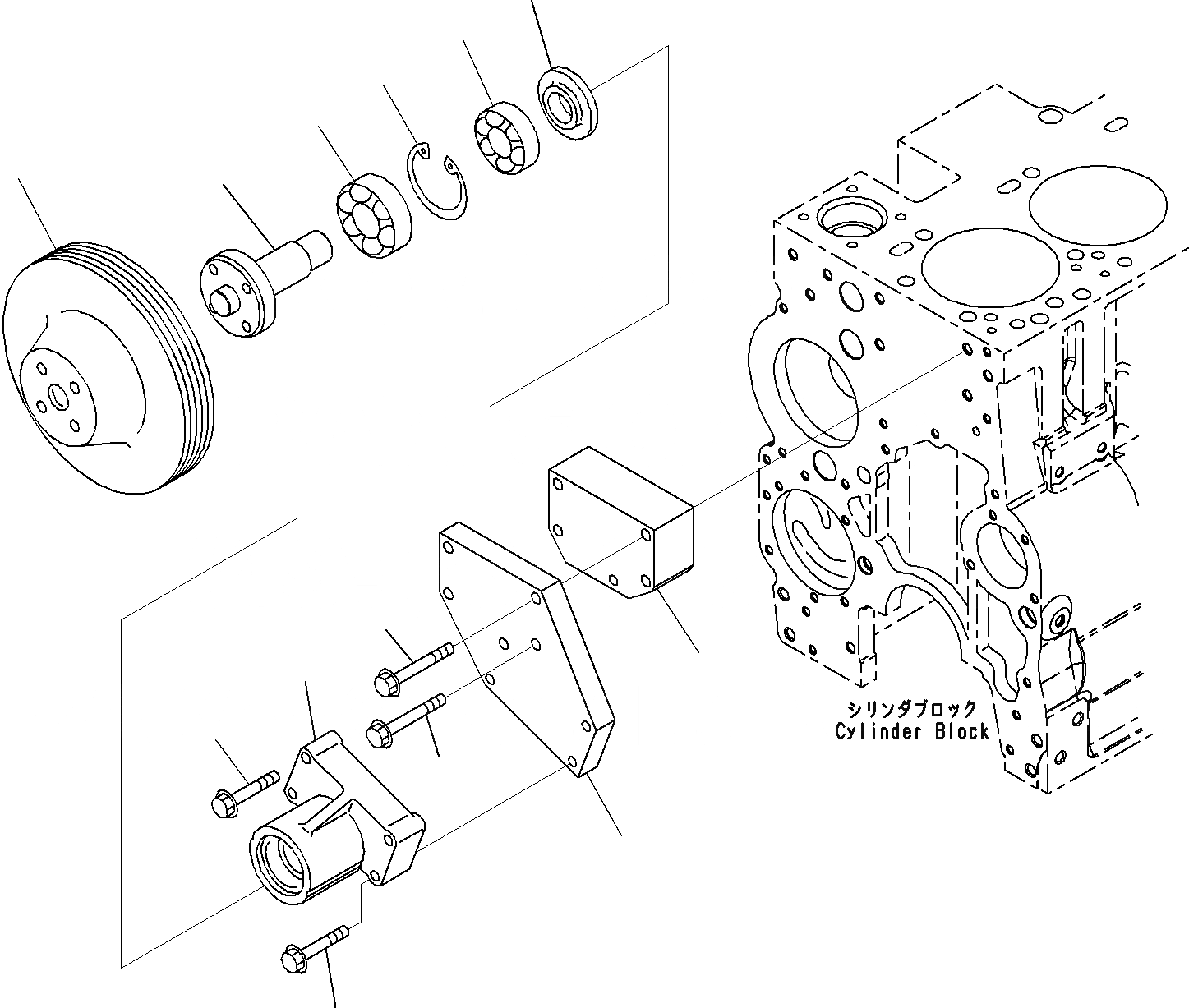 シリンダブロック
Cylinder Block