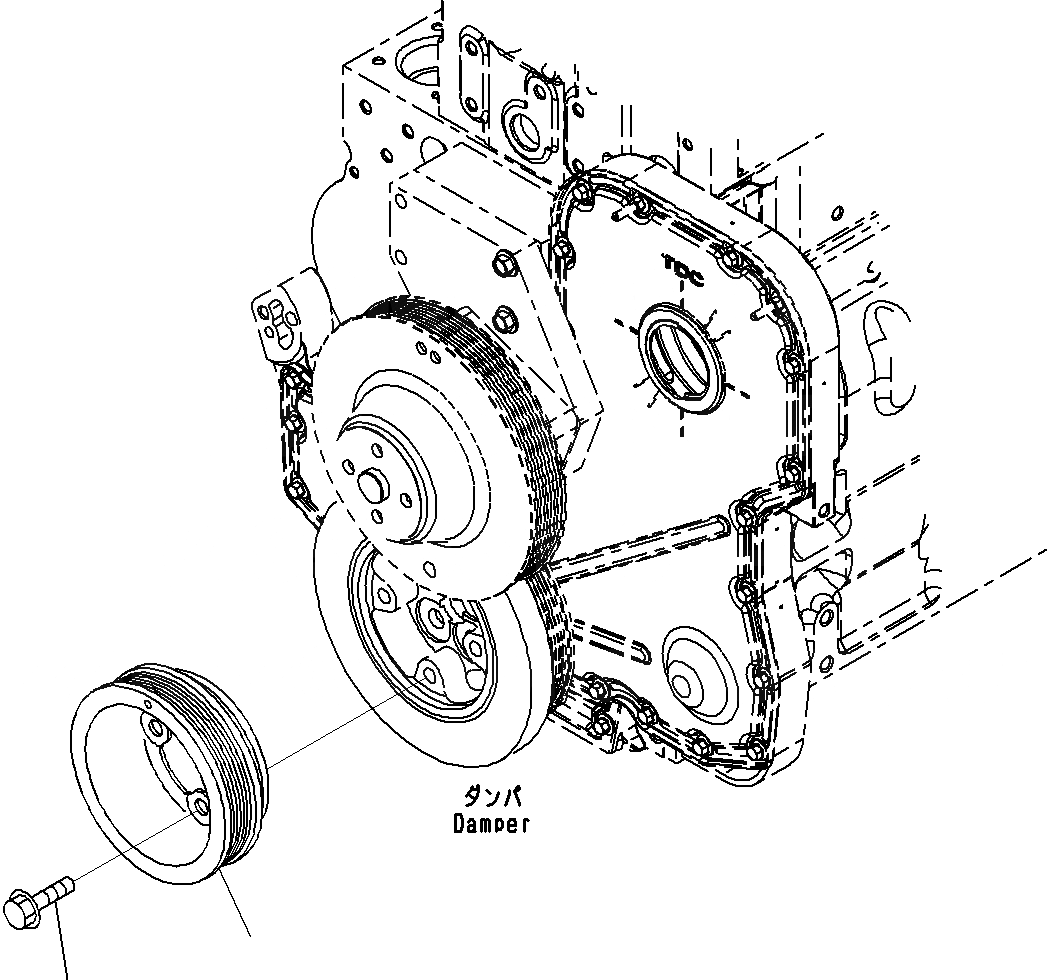 TDC

ダンパ
Damper