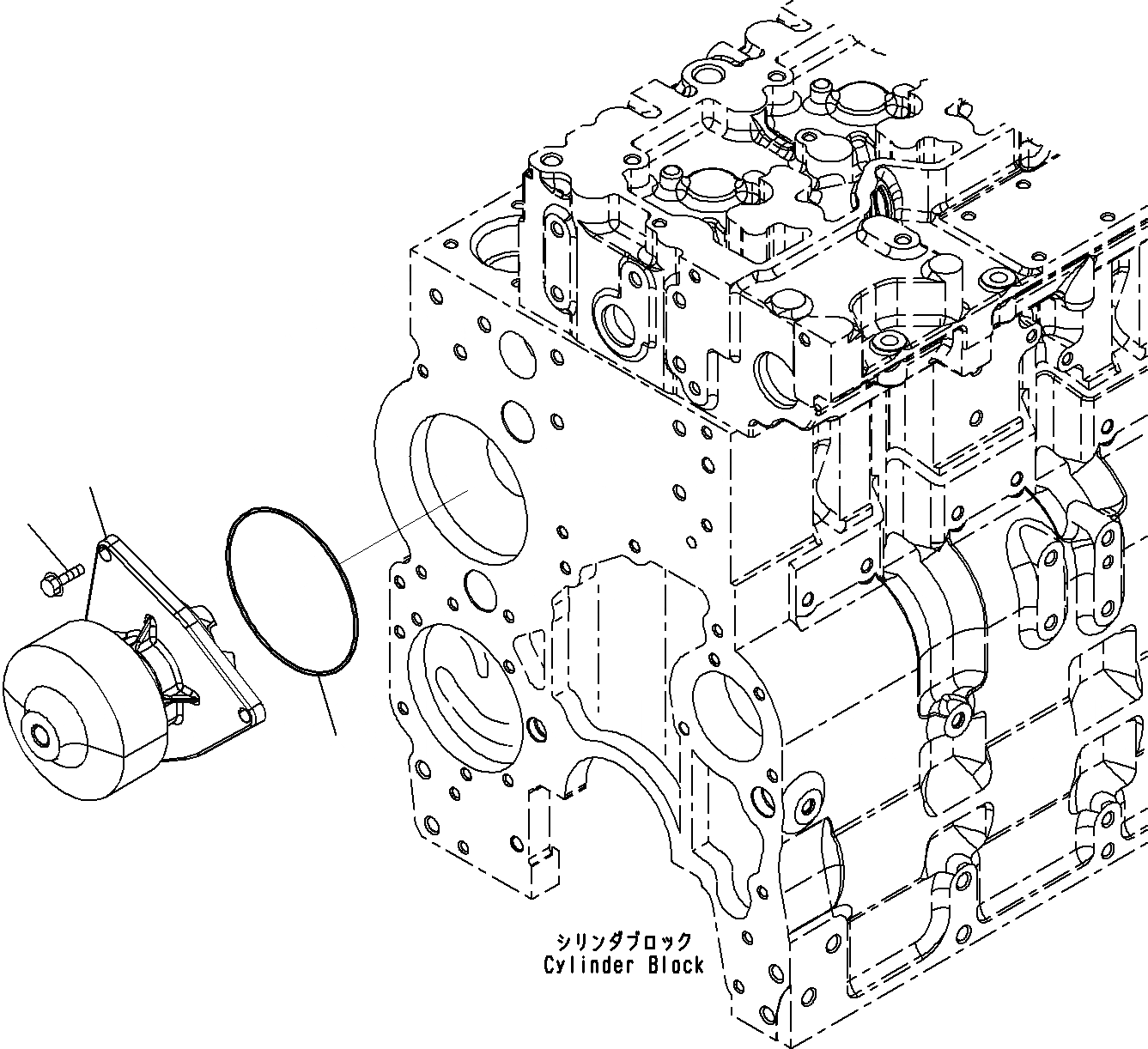 シリンダブロック
Cylinder Block