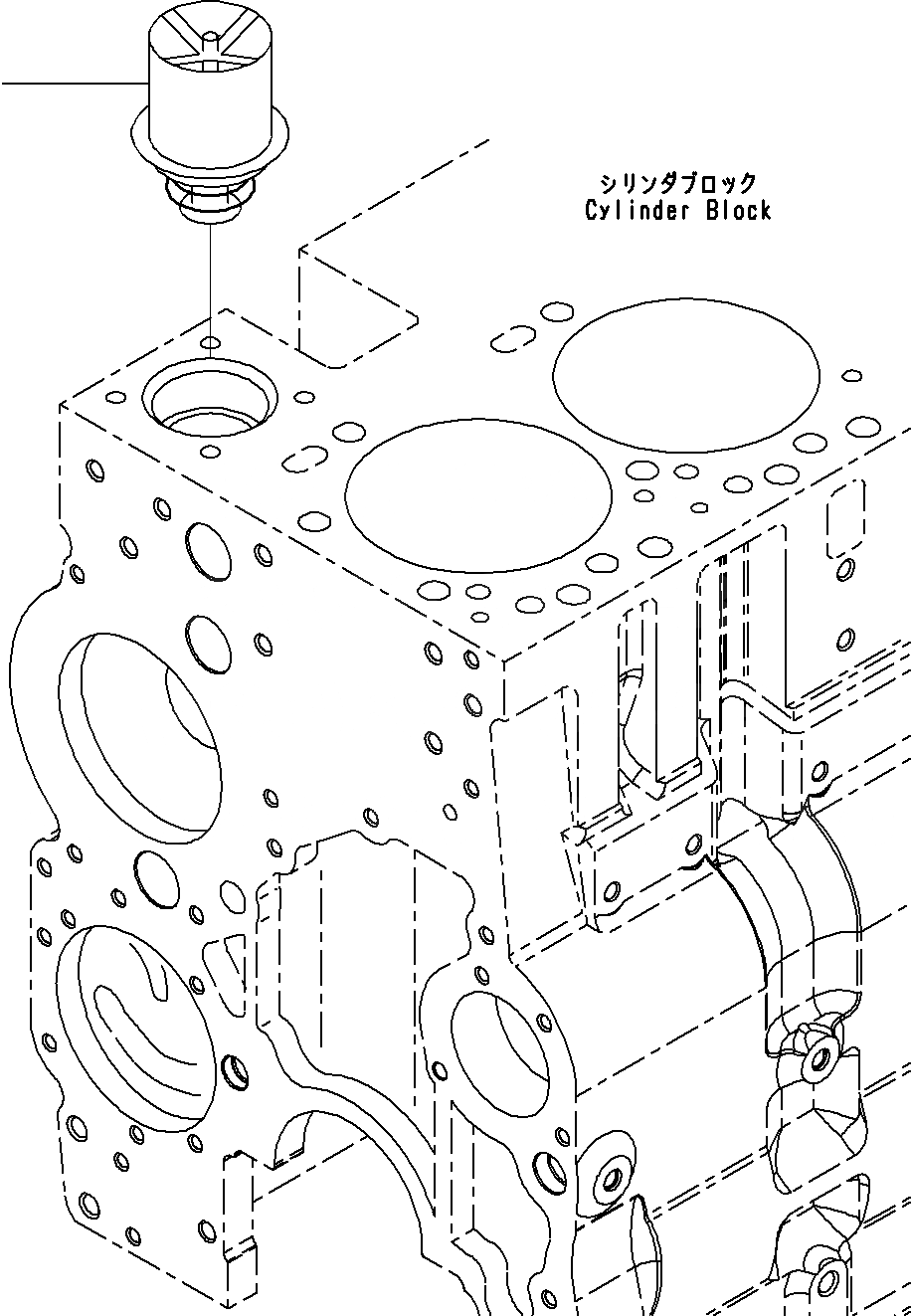 シリンダブロック
Cylinder Block