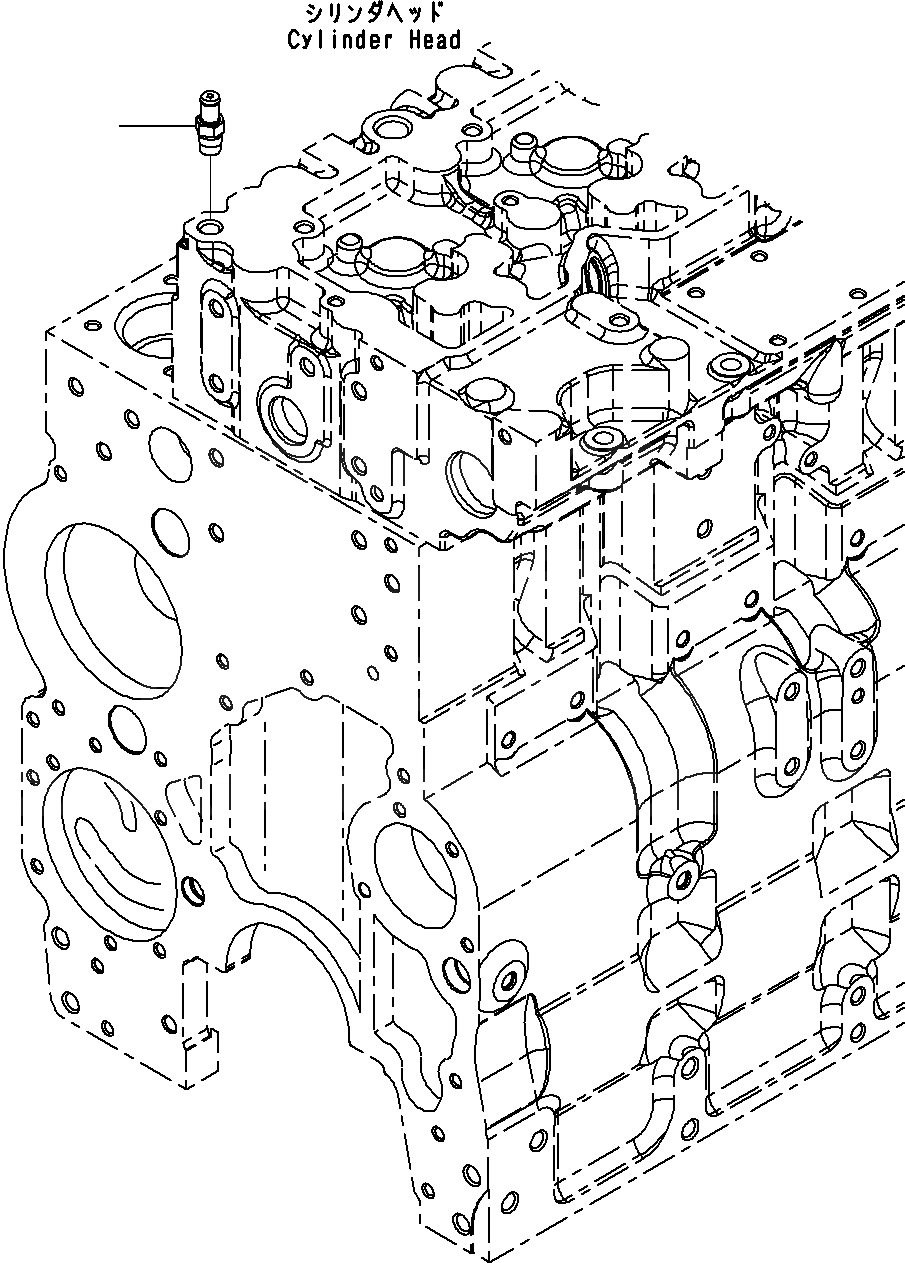 シリンダヘッド
Cylinder Head