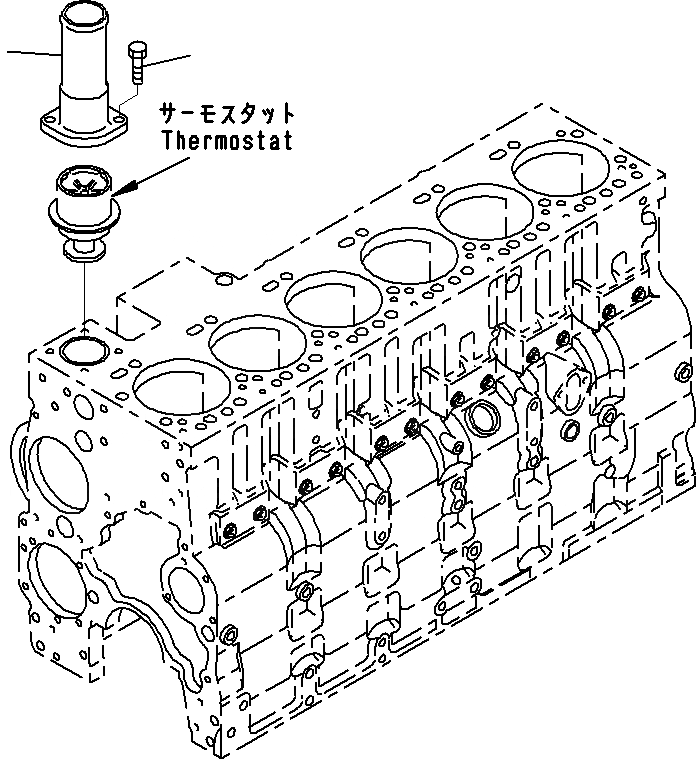 サーモスタット
Thermostat