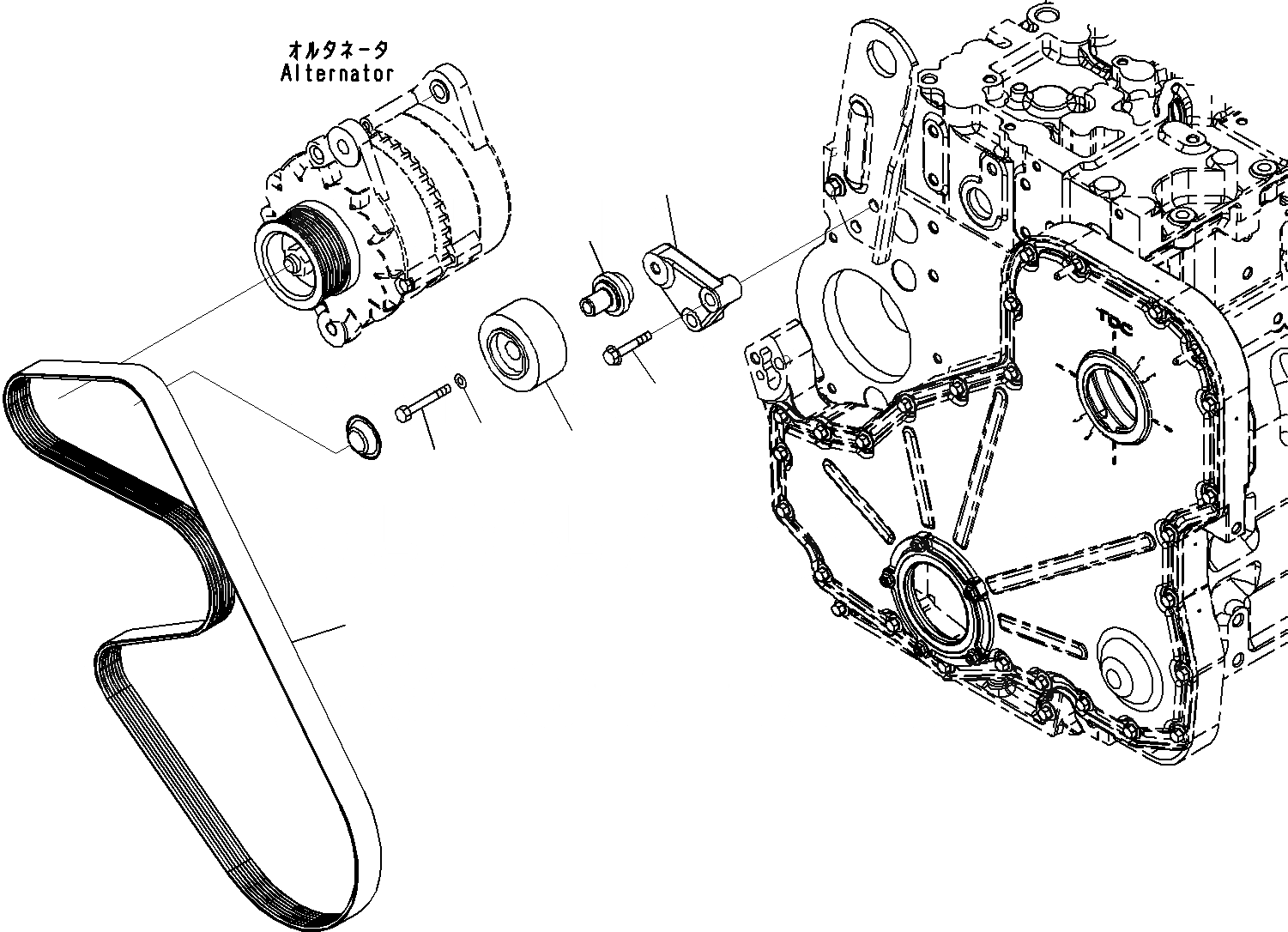 オルタネータ
Alternator

TDC