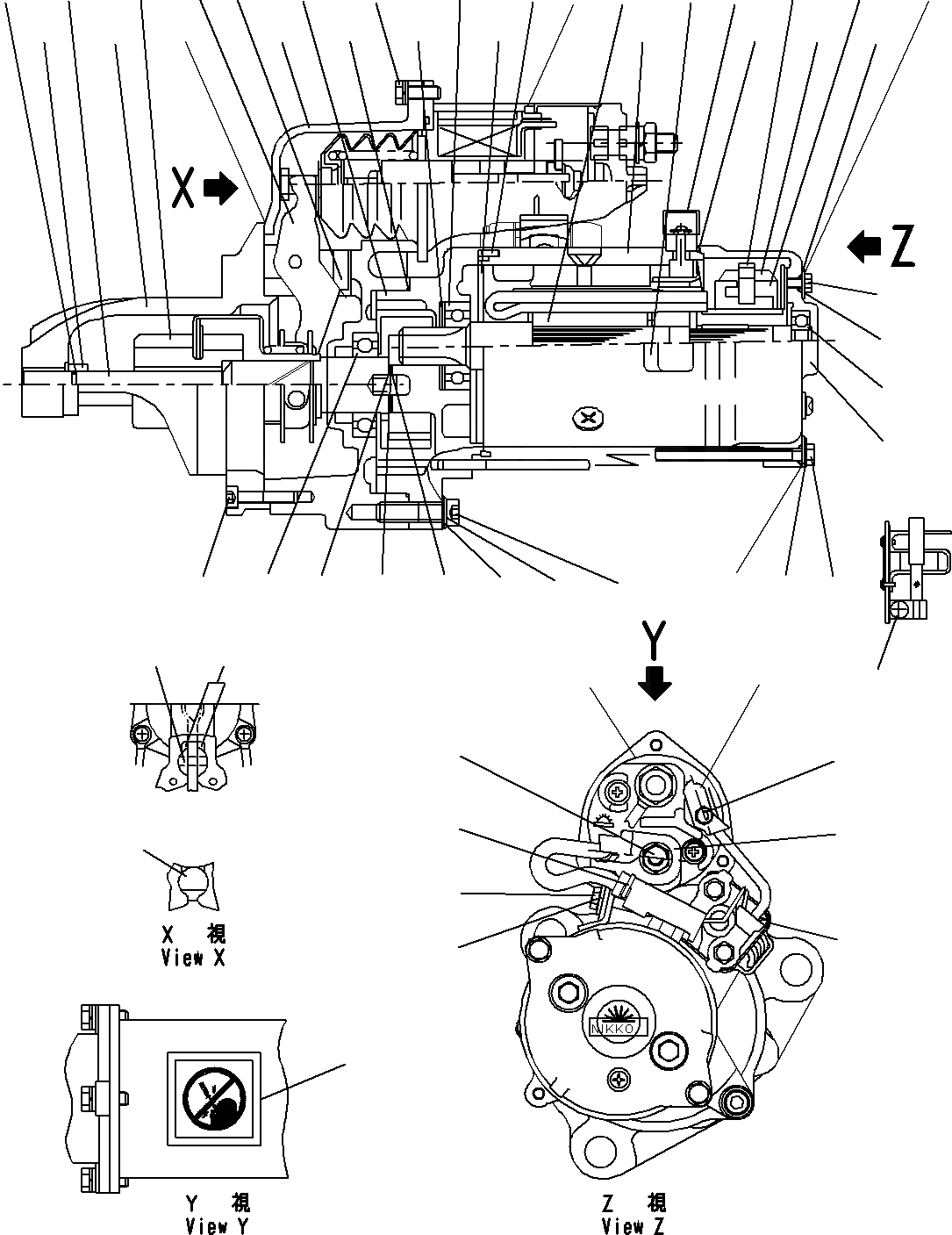 X
Z
Y
X 視
View X
NIKKO
Y 視
View Y
Z 視
View Z