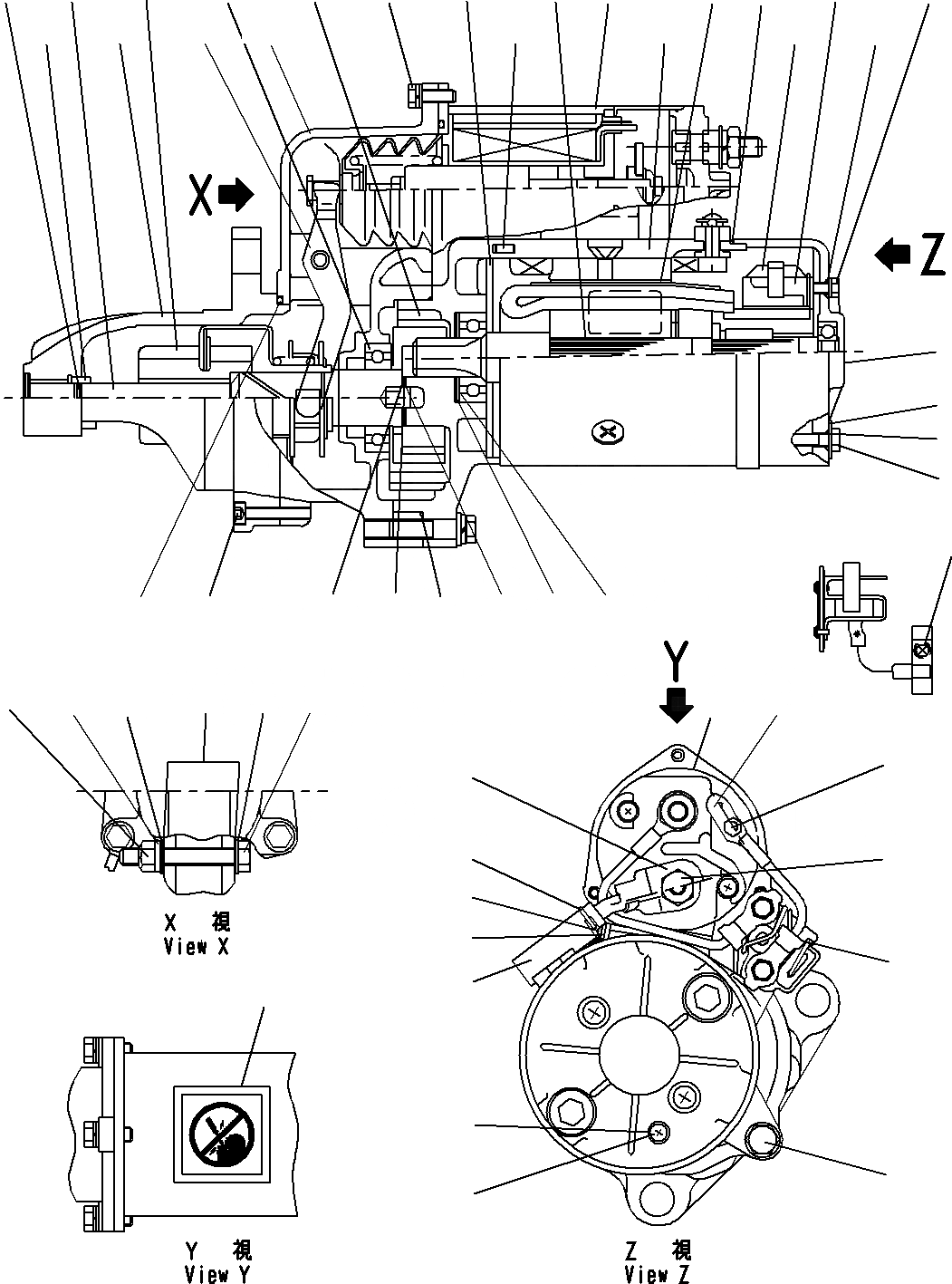 X
Z
Y
X 視
View X
Y 視
View Y
Z 視
View Z