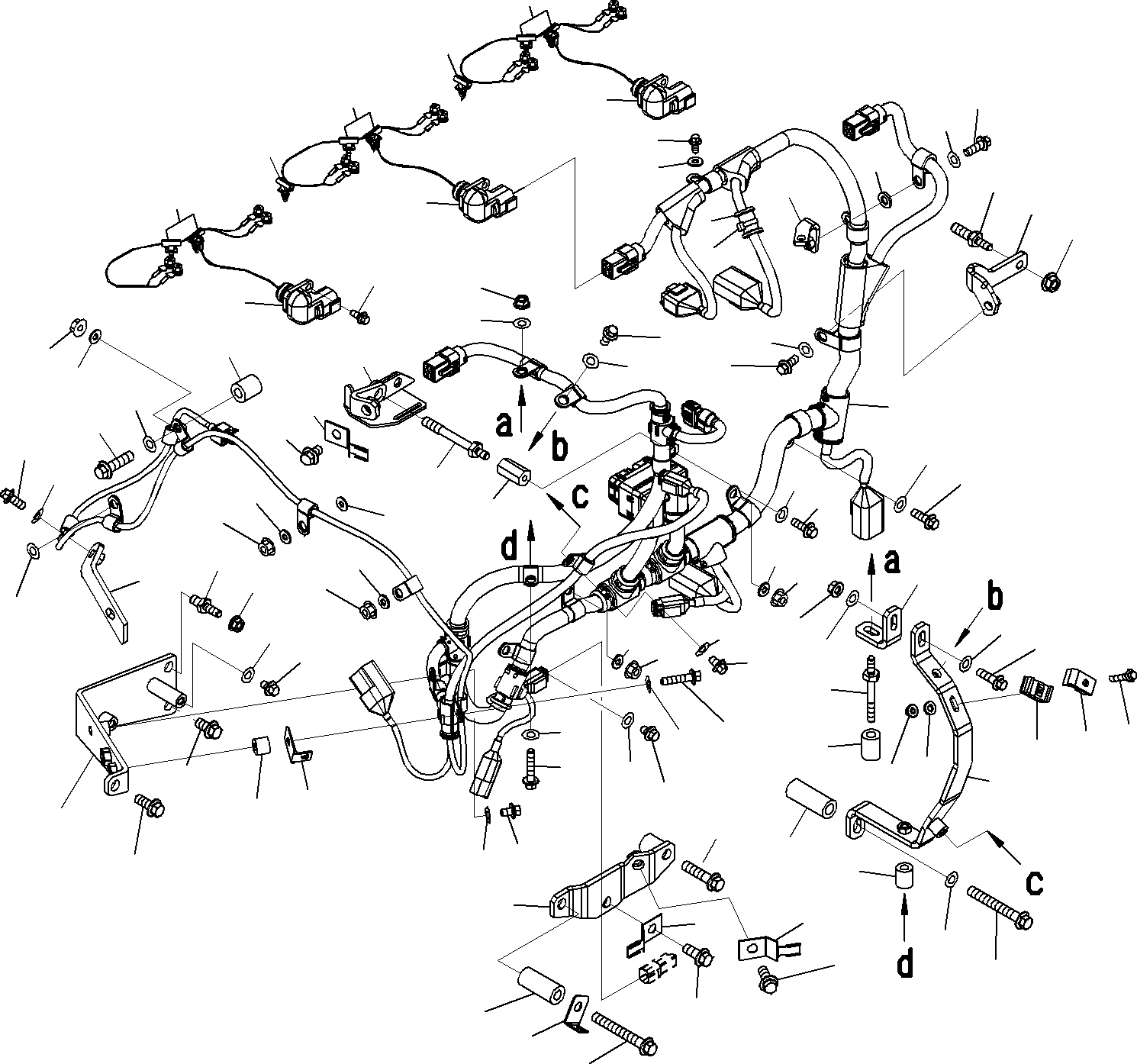 a
b
c
d
a
b
c
d