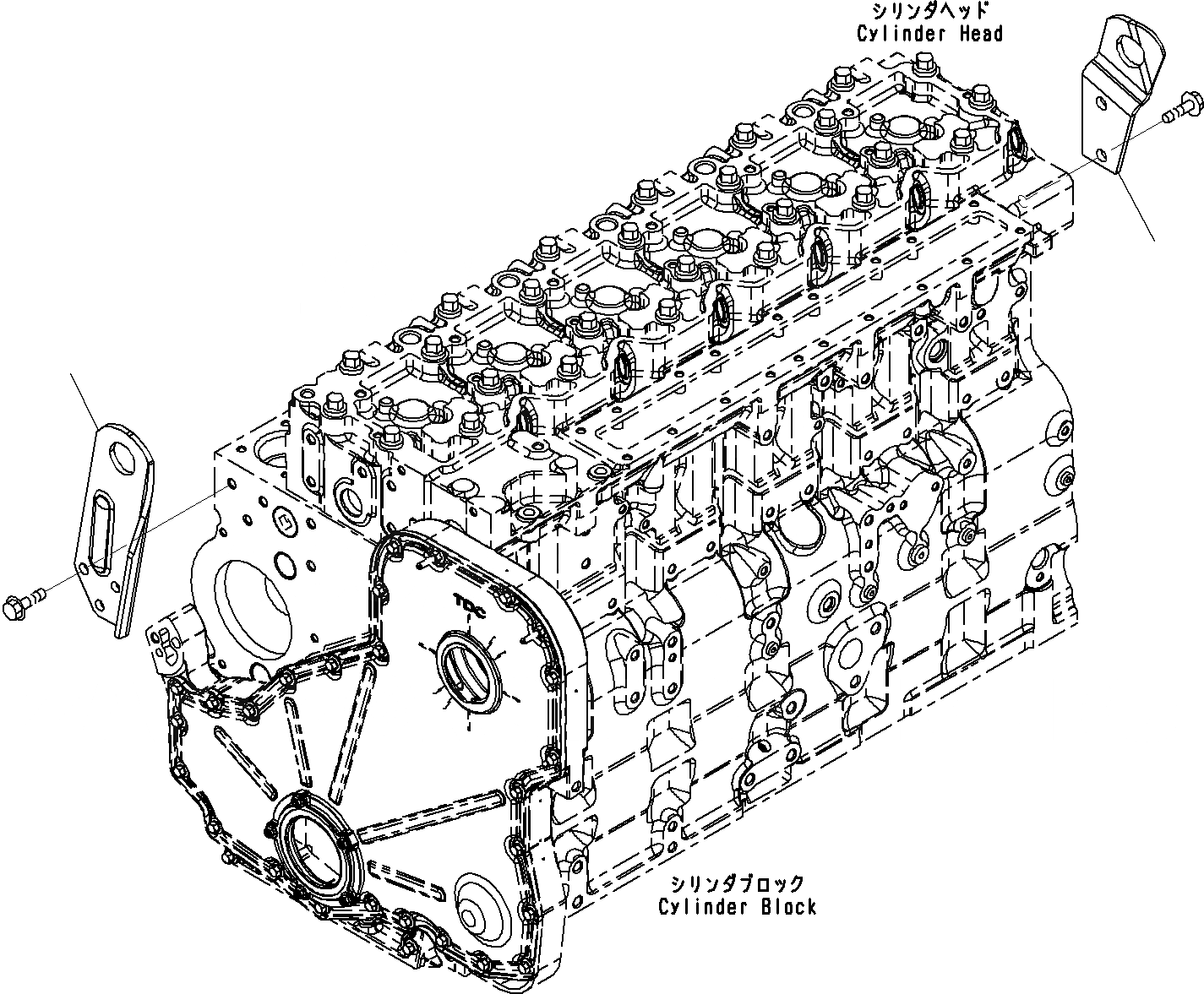 シリンダヘッド
Cylinder Head

TDC

シリンダブロック
Cylinder Block