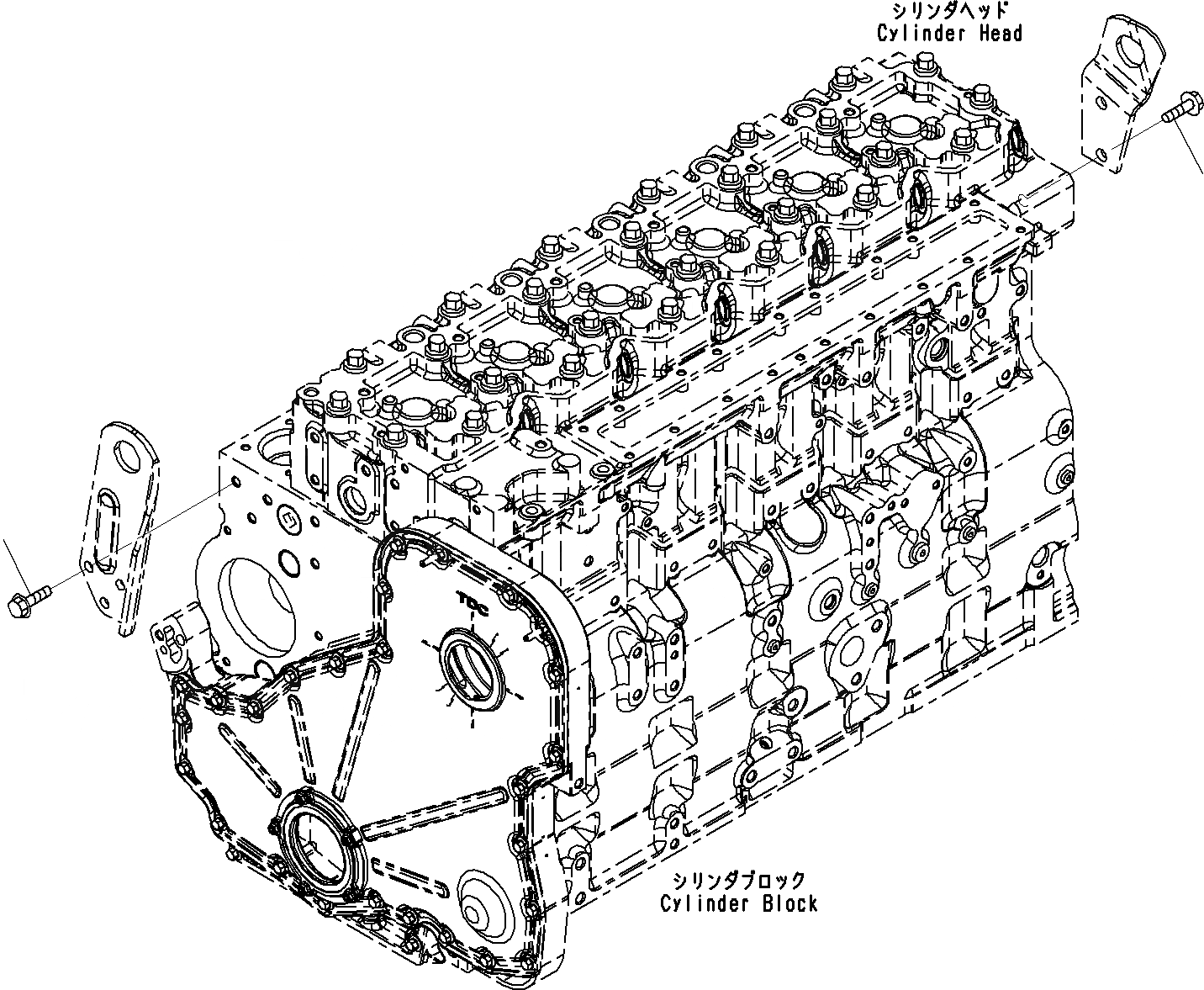 シリンダヘッド
Cylinder Head

TDC

シリンダブロック
Cylinder Block