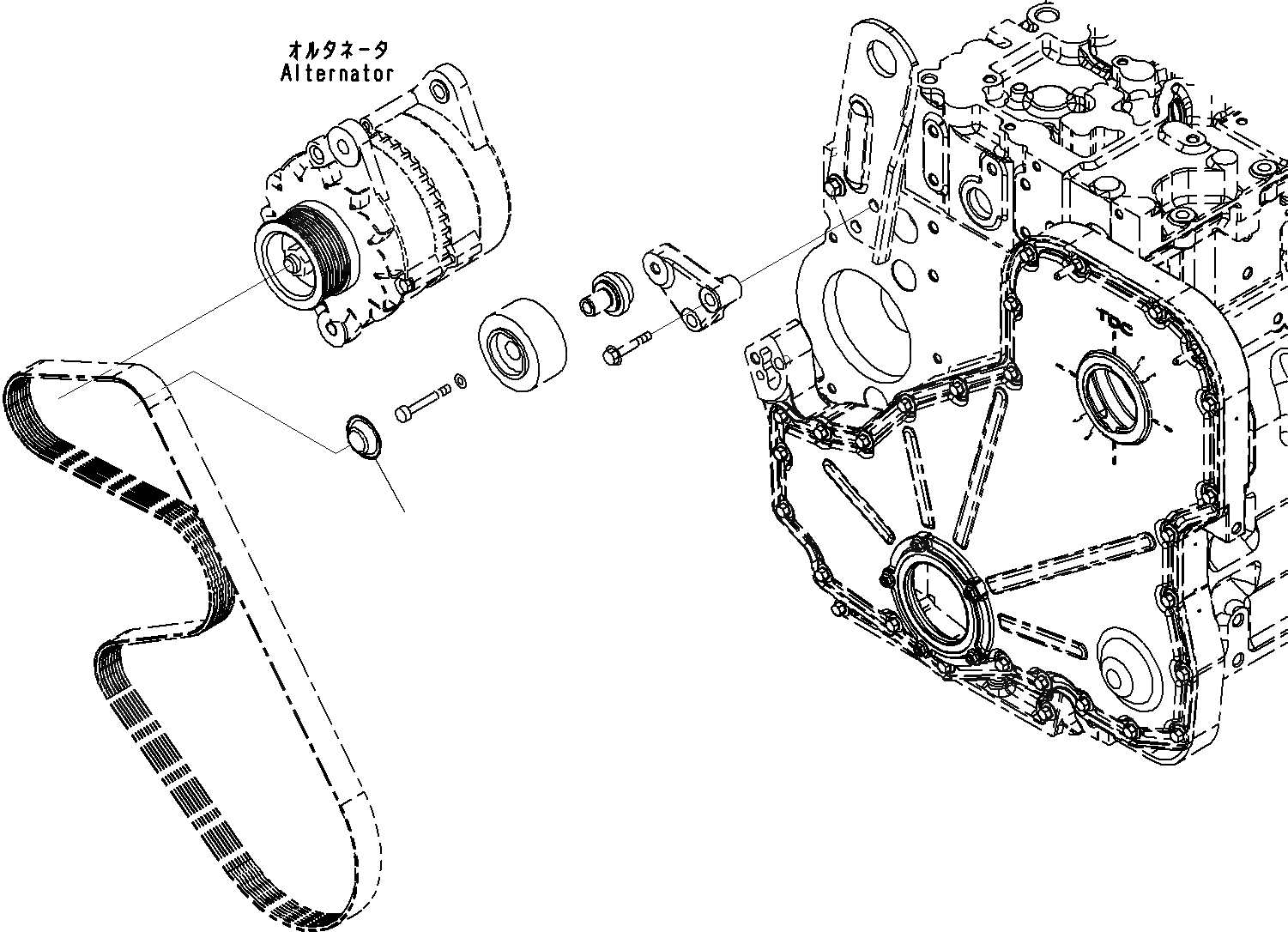 オルタネータ
Alternator

TDC