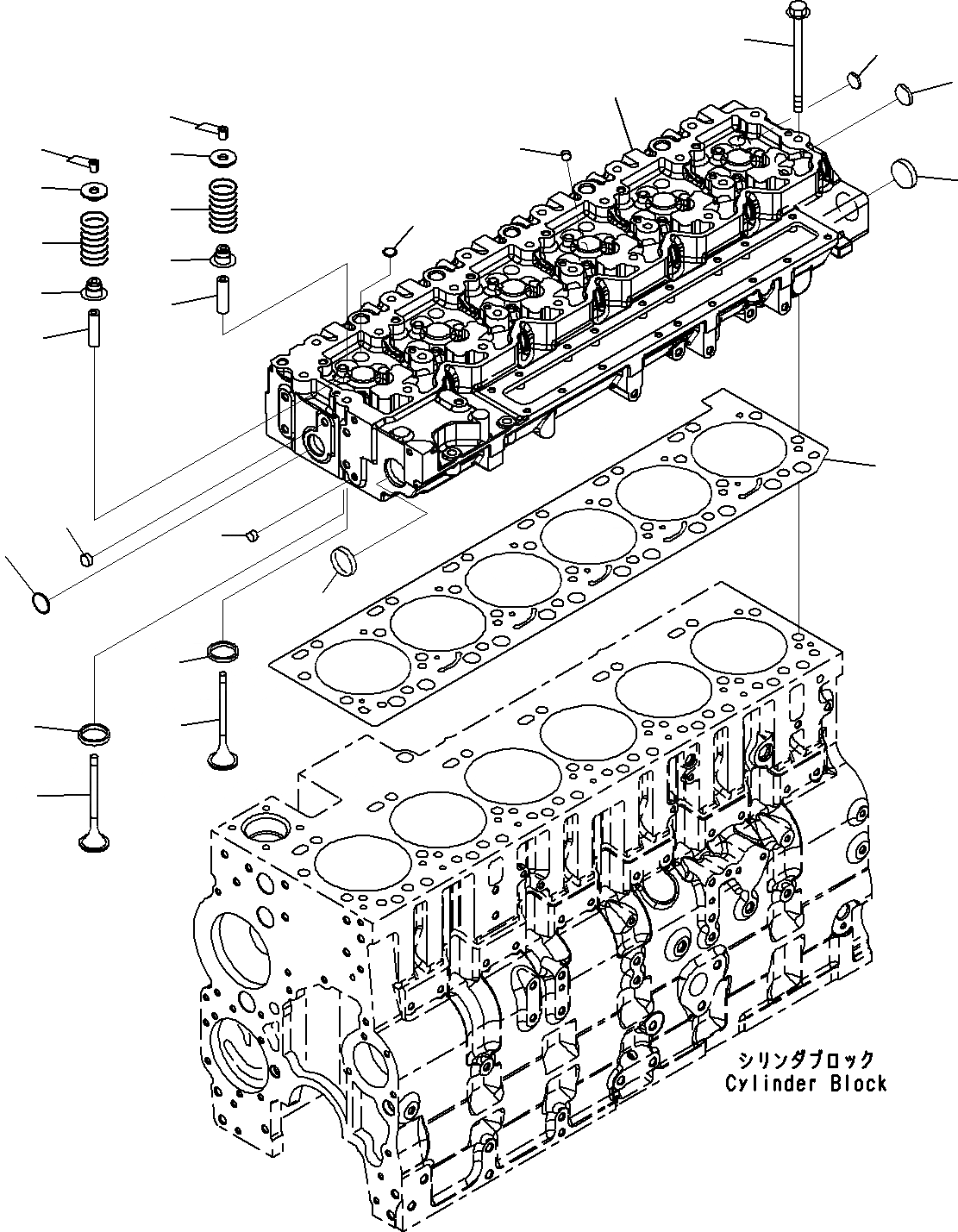 シリンダブロック
Cylinder Block