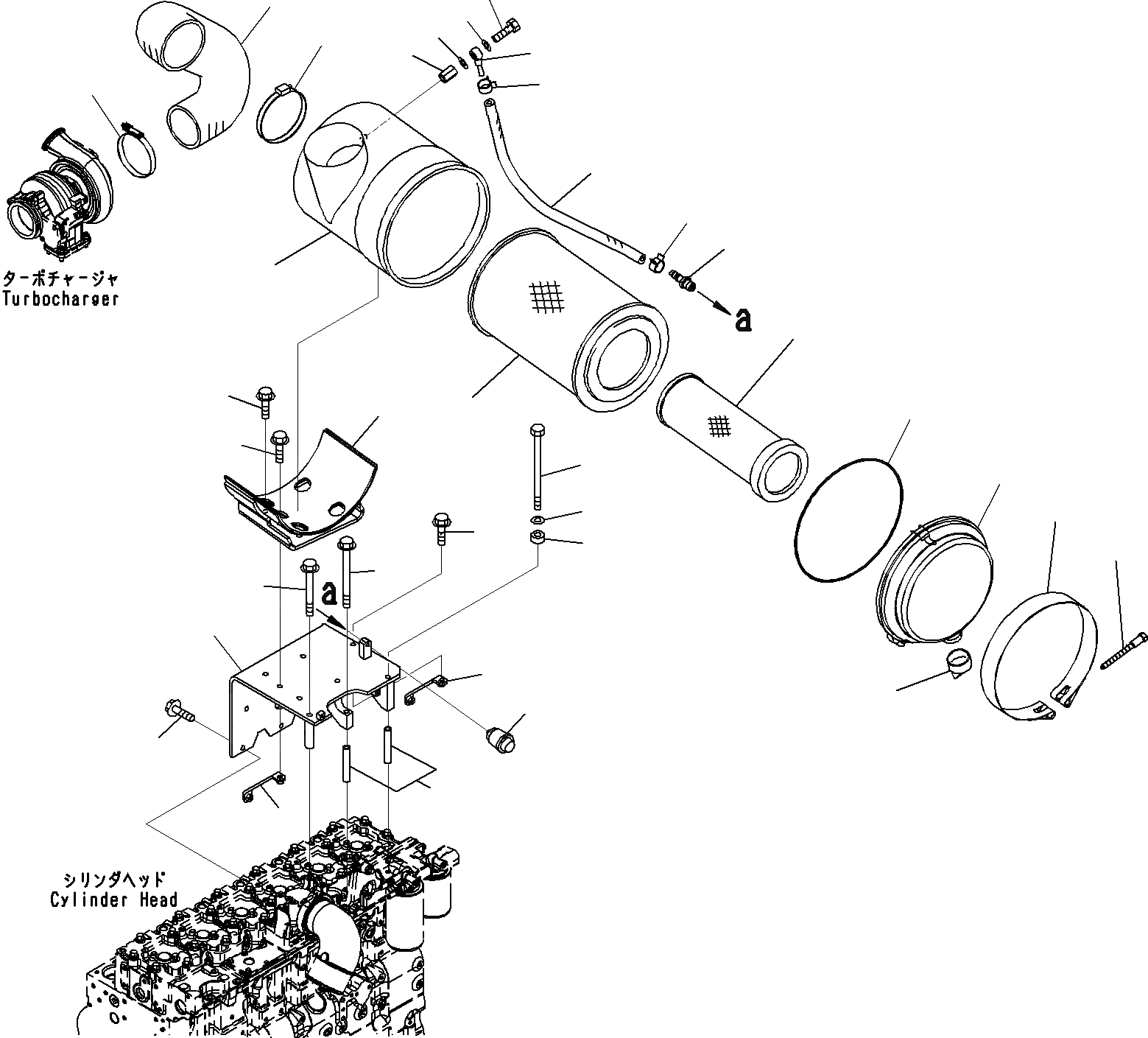 ターボチャージャ
Turbocharger

a

a

シリンダヘッド
Cylinder Head