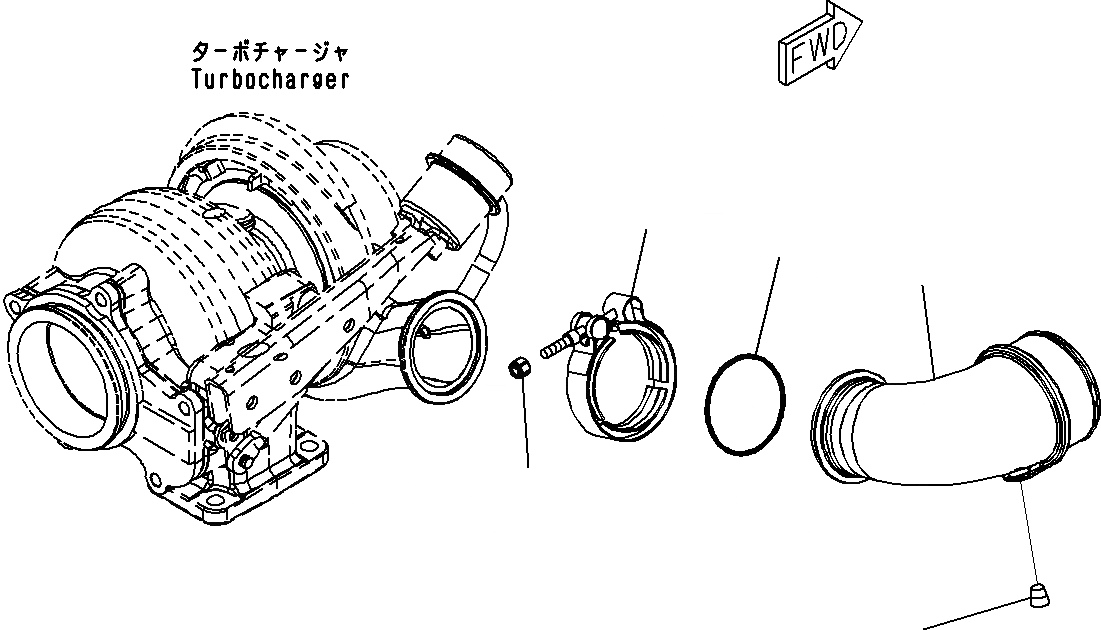 ターボチャージャ
Turbocharger

FWD