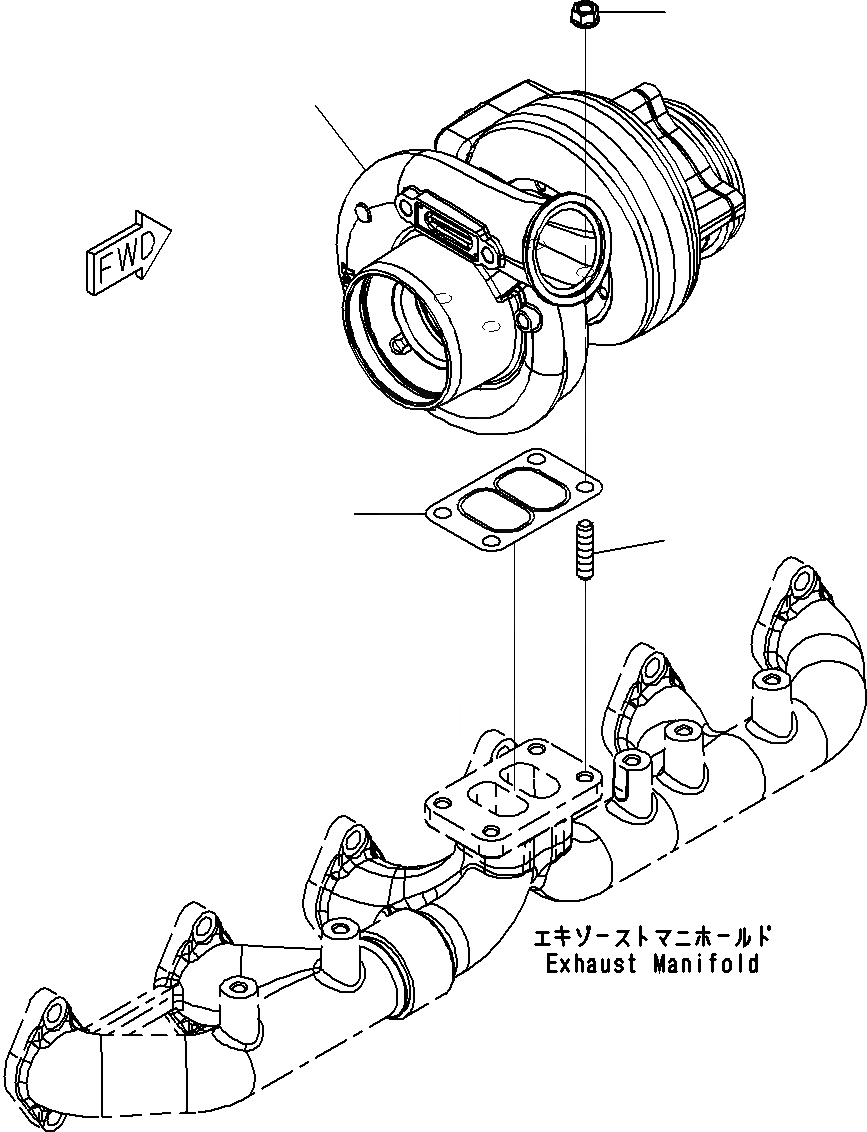 FWD

エキゾーストマニホールド
Exhaust Manifold