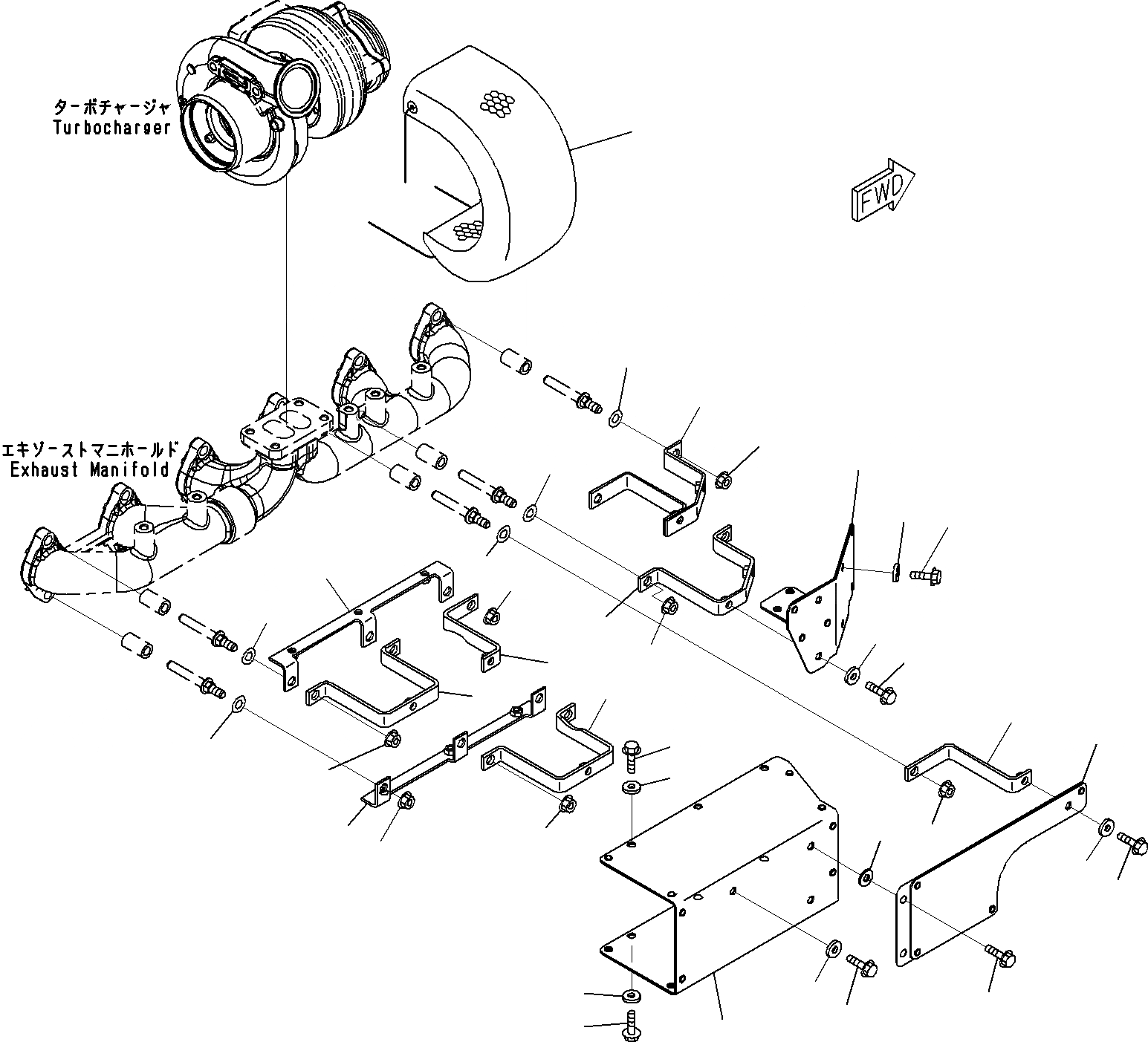 ターボチャージャ
Turbocharger

FWD

エキゾーストマニホールド
Exhaust Manifold