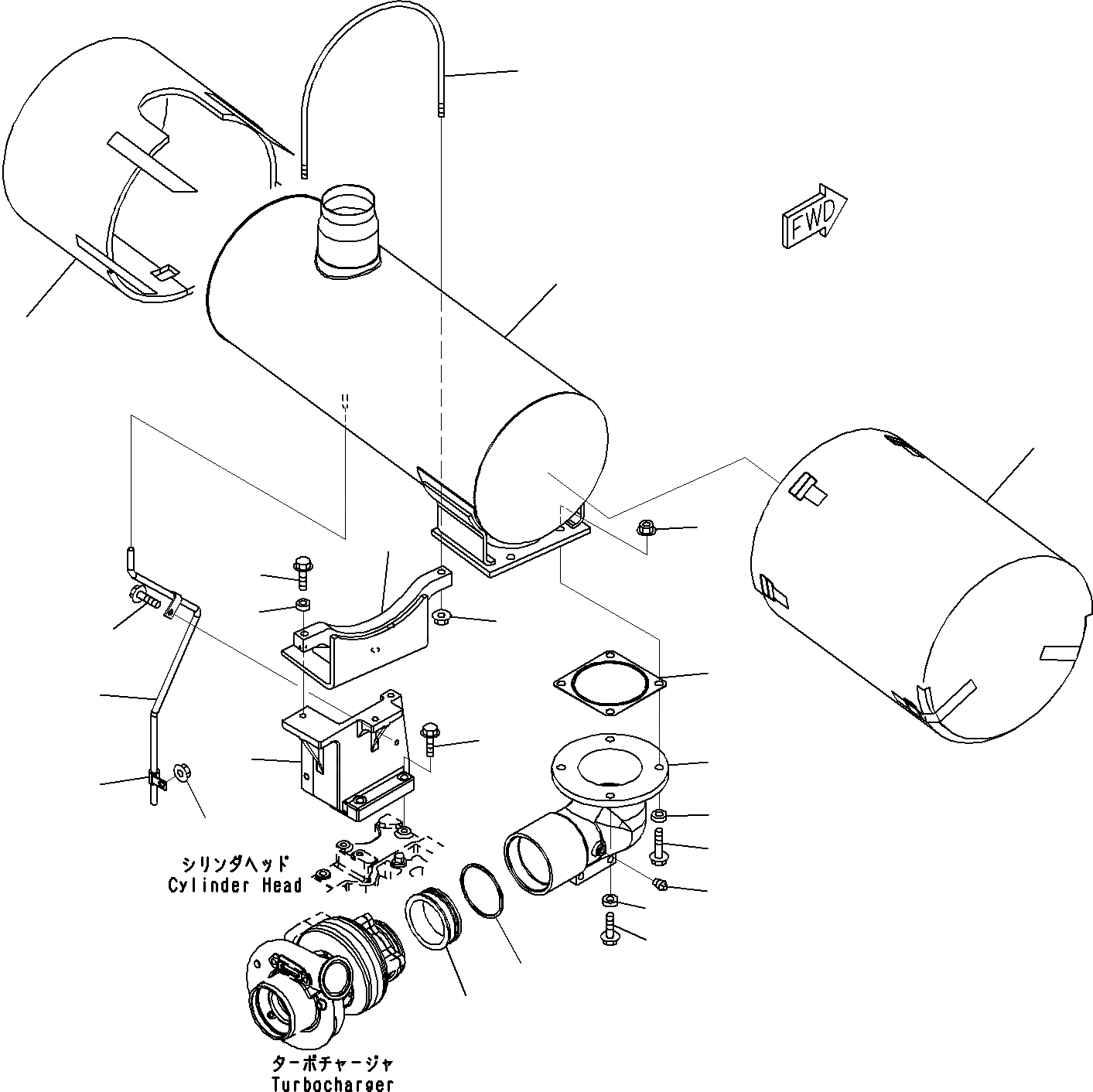 FWD

シリンダヘッド
Cylinder Head

ターボチャージャ
Turbocharger