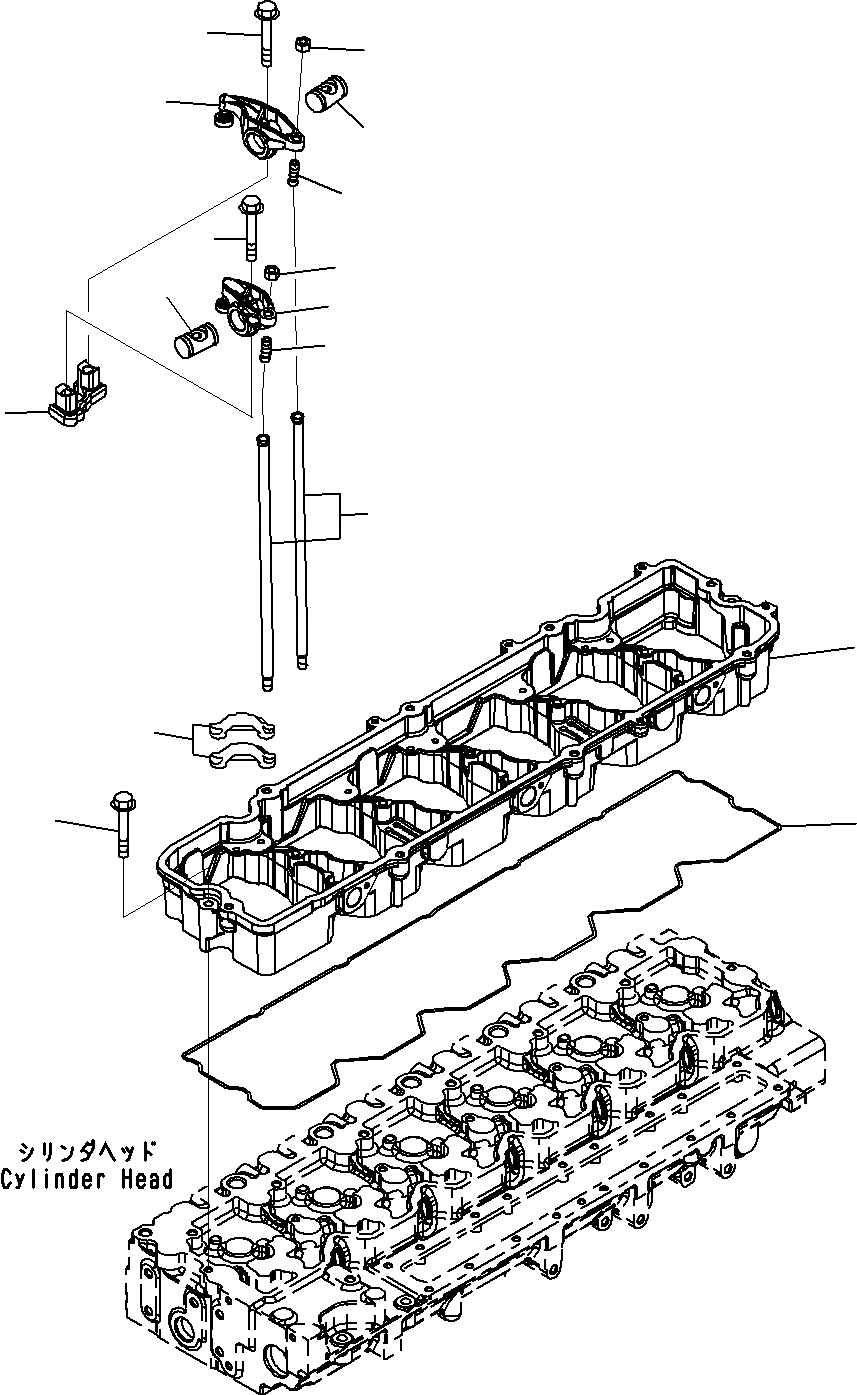 シリンダヘッド
Cylinder Head