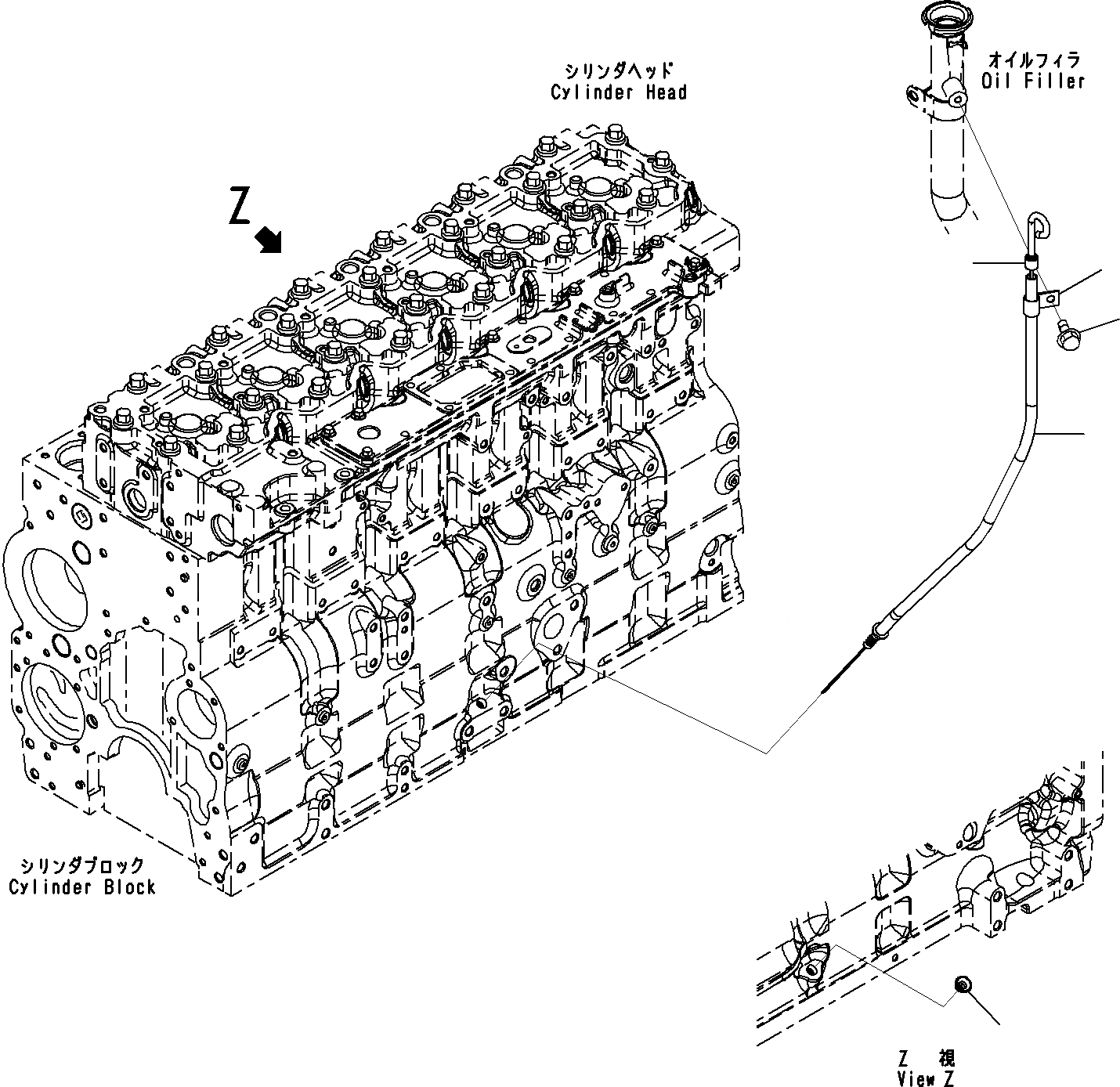 シリンダヘッド
Cylinder Head

オイルフィラ
Oil Filler

Z

シリンダブロック
Cylinder Block

Z 視
View Z