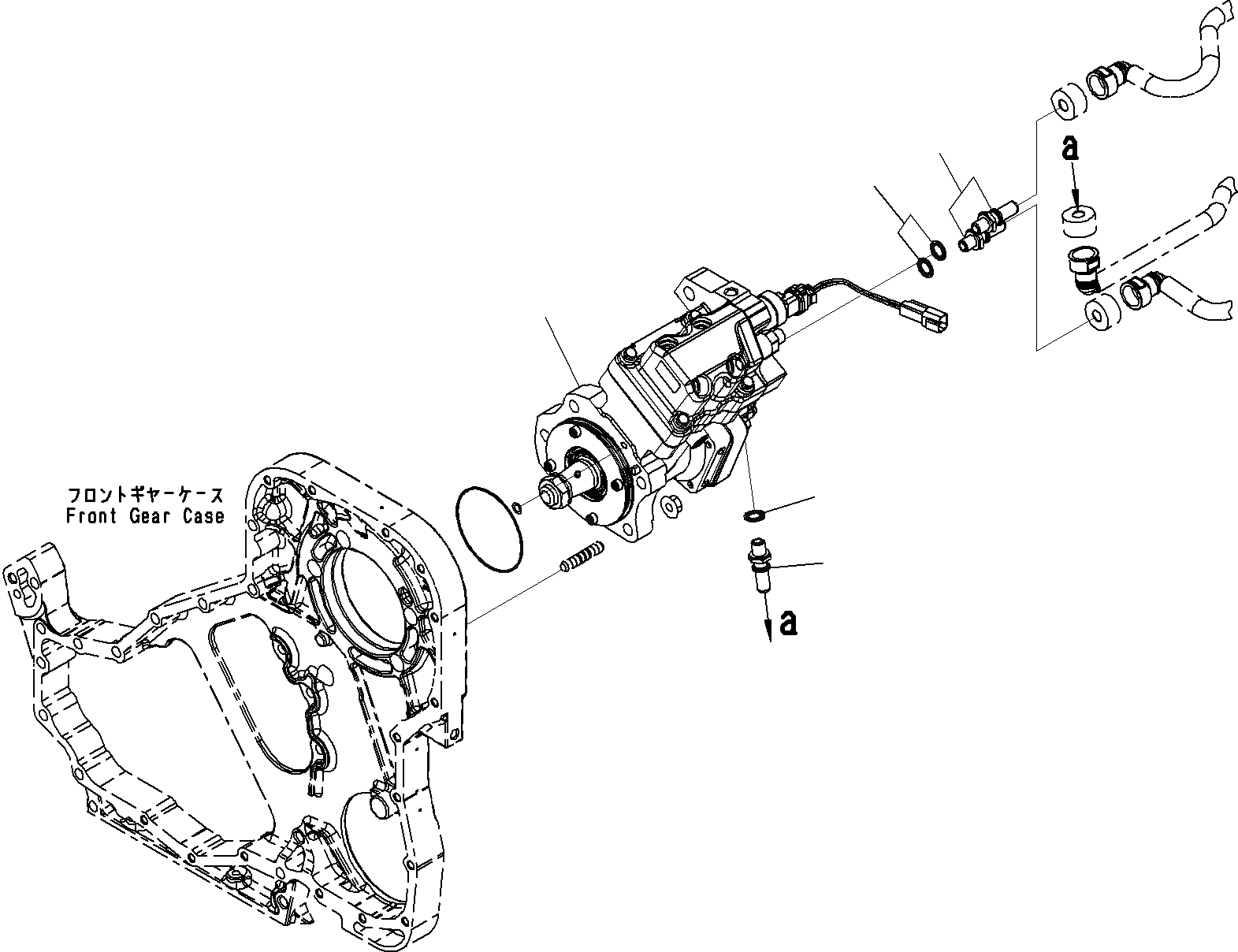 a

フロントギヤーケース
Front Gear Case

a