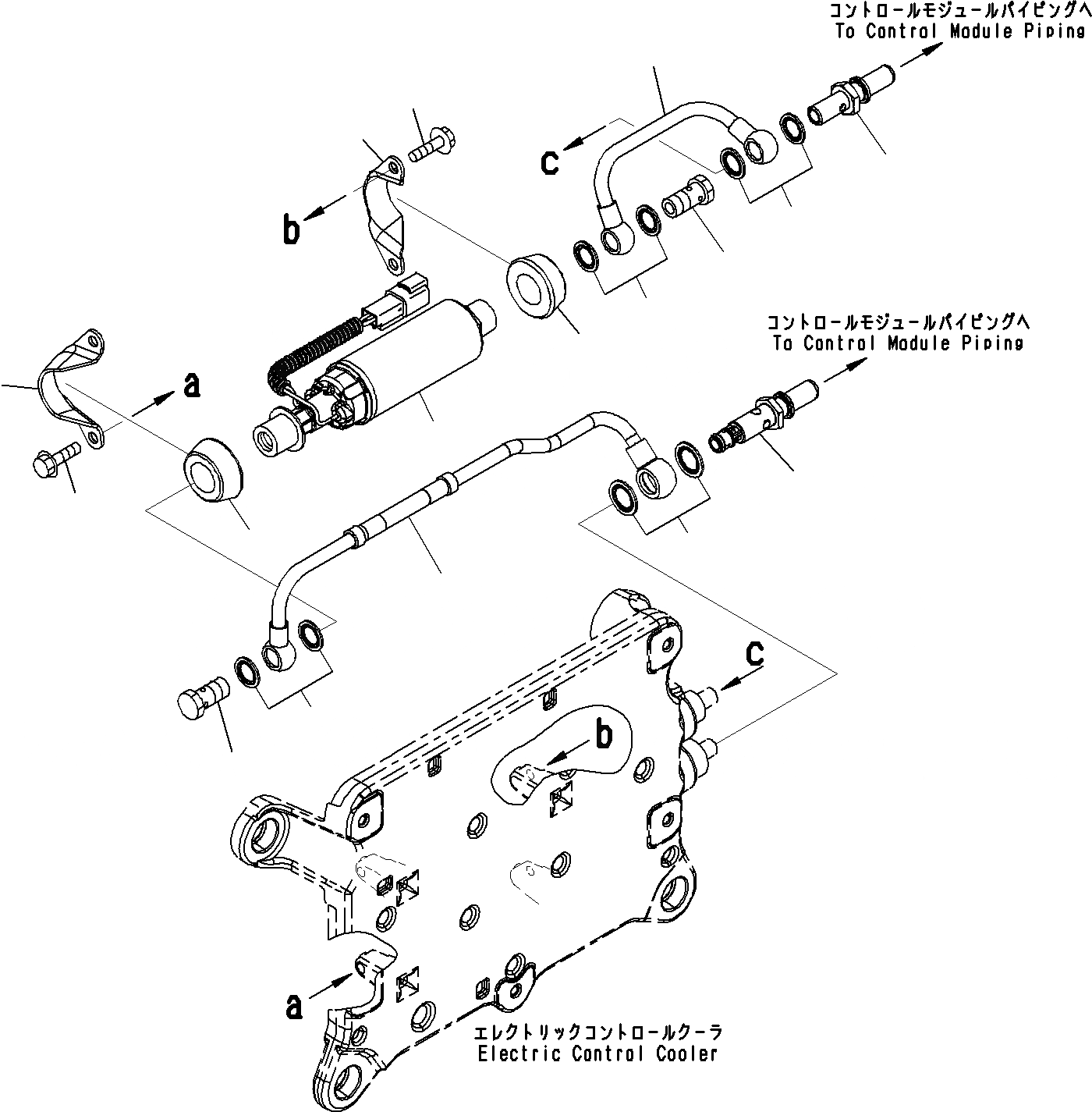 コントロールモジュールパイピングへ
To Control Module Piping

c

b

コントロールモジュールパイピングへ
To Control Module Piping

a

c

b

a

エレクトリックコントロールクーラ
Electric Control Cooler