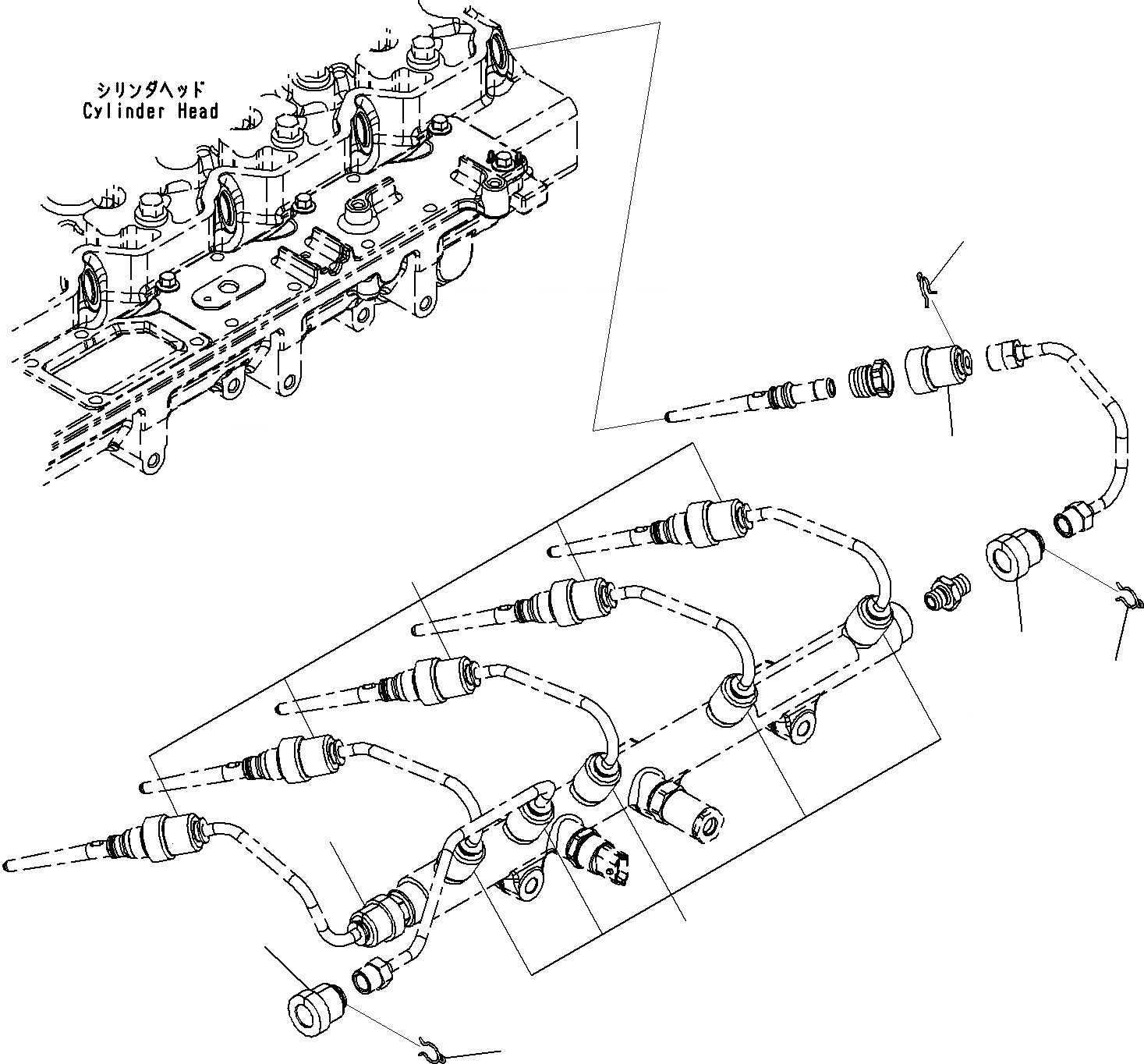 シリンダヘッド
Cylinder Head