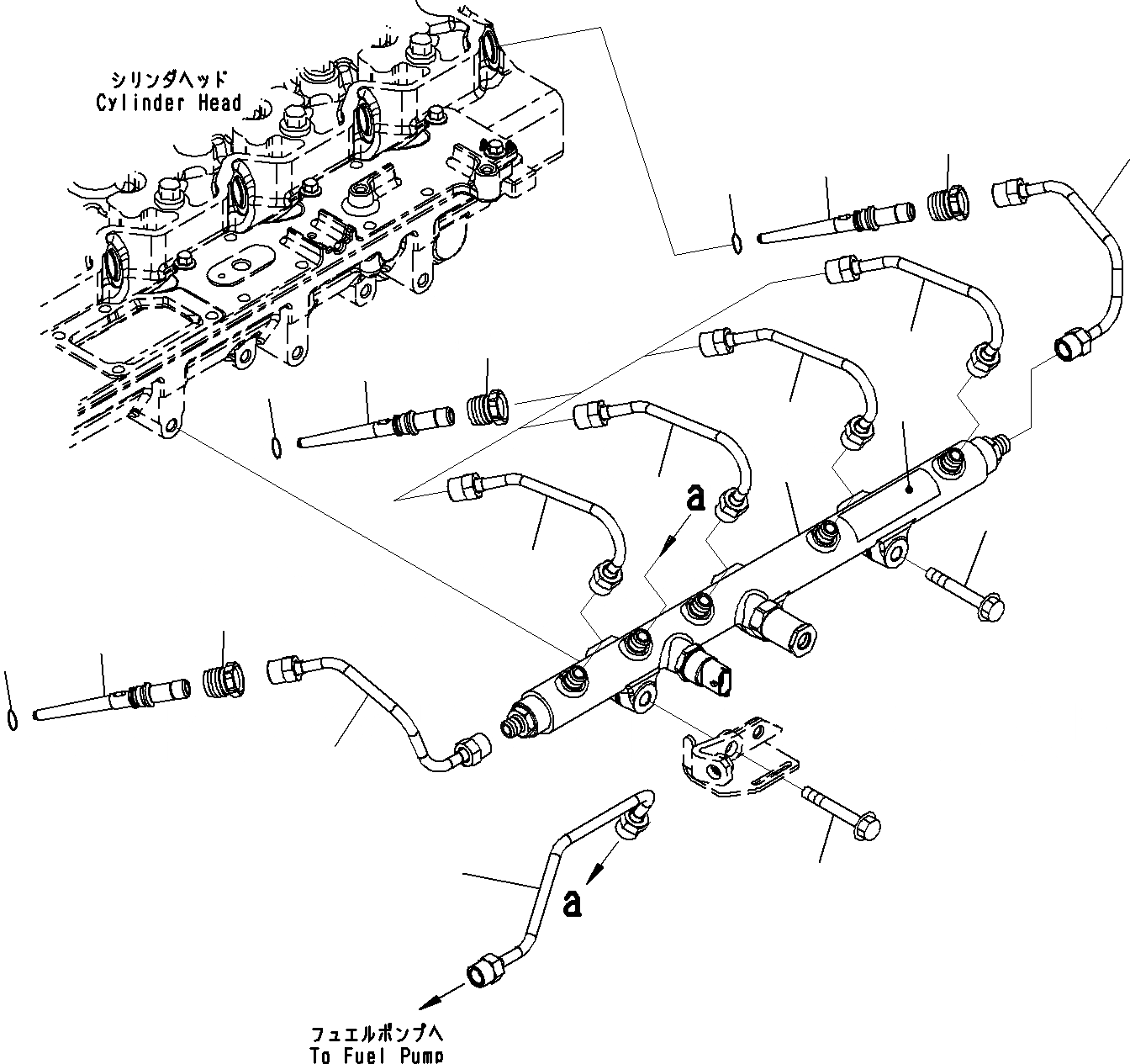 シリンダヘッド
Cylinder Head

a

a

フュエルポンプへ
To Fuel Pump