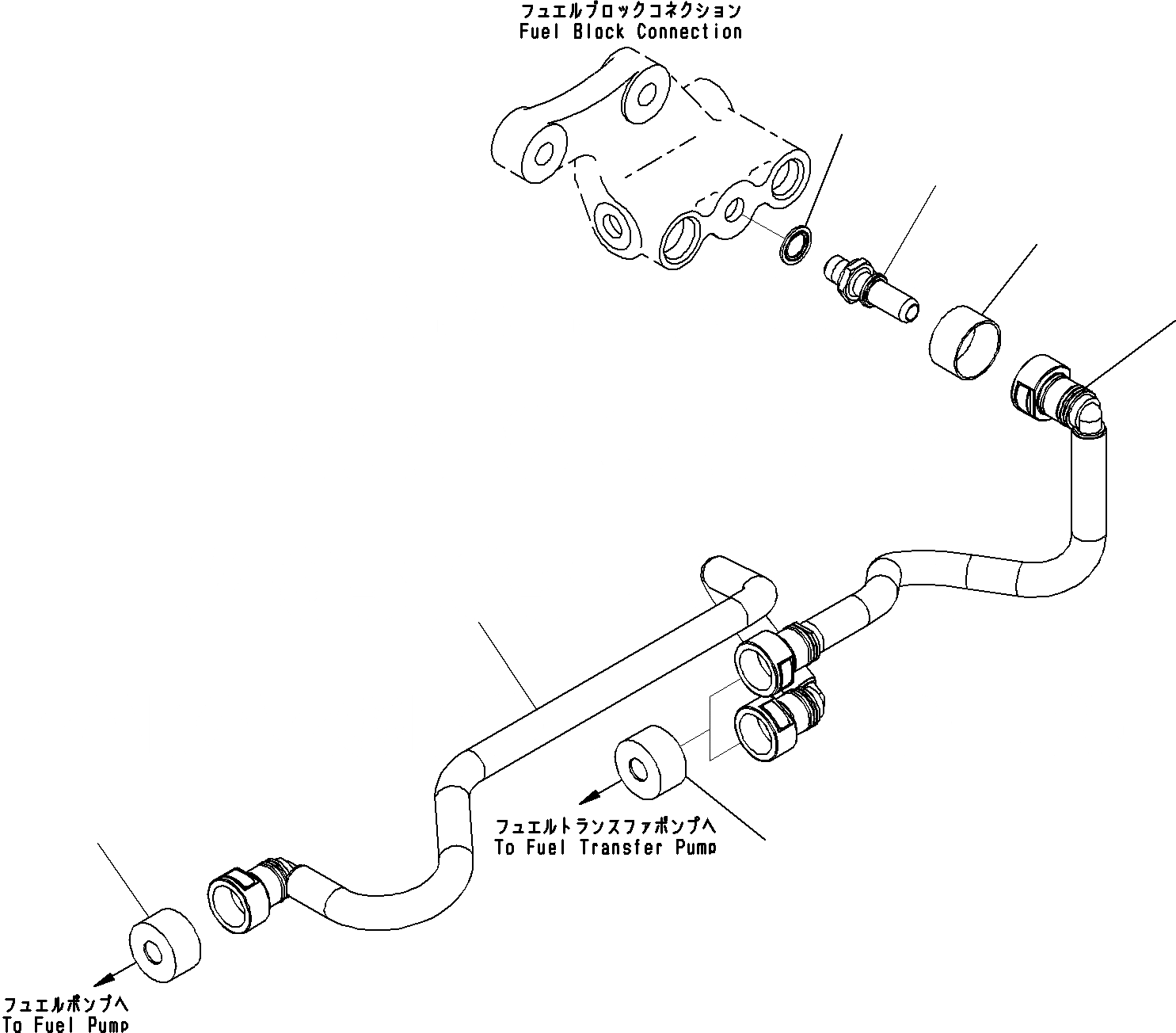 フュエルブロックコネクション
Fuel Block Connection

フュエルトランスファポンプへ
To Fuel Transfer Pump

フュエルポンプへ
To Fuel Pump