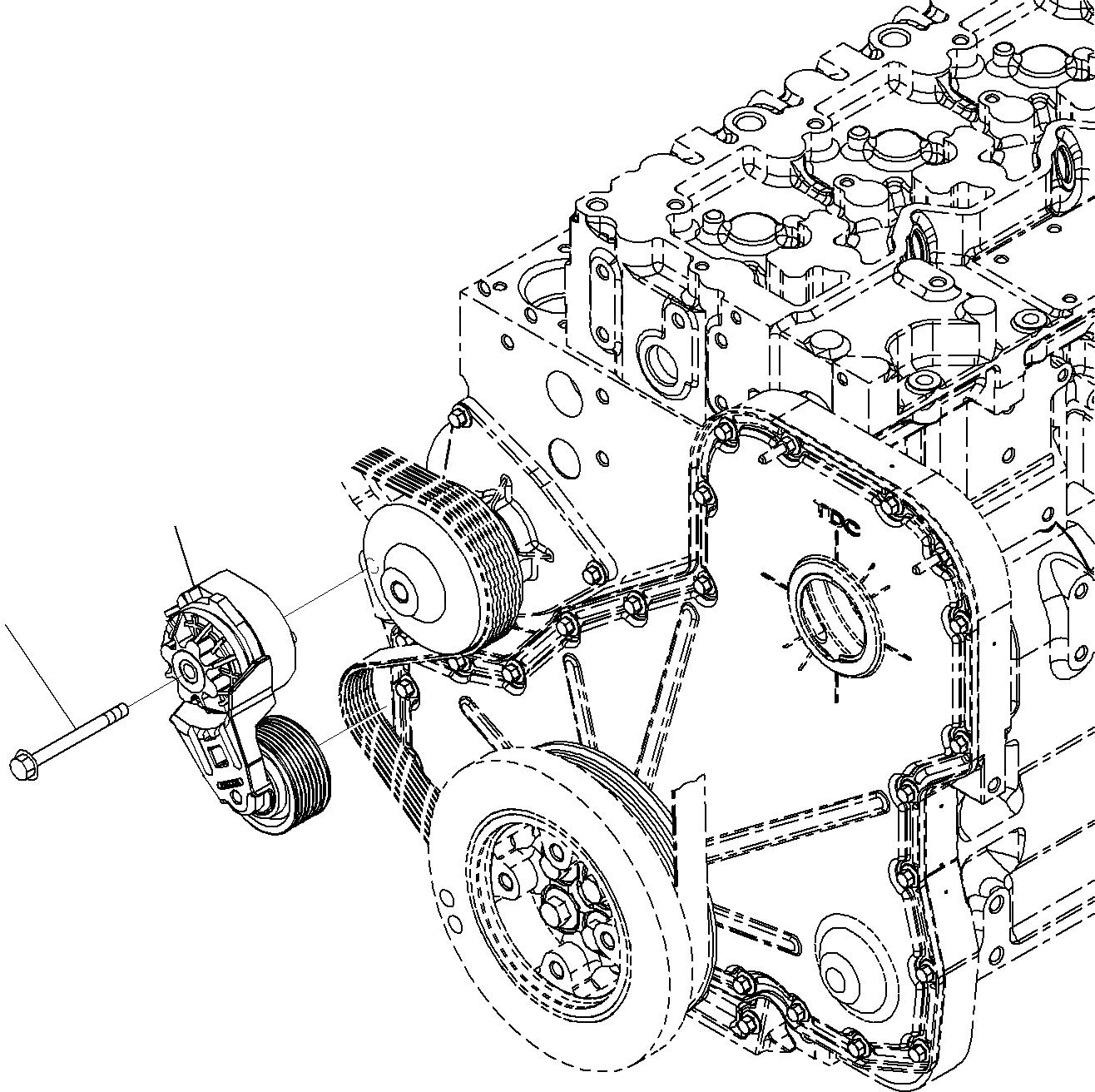 TDC