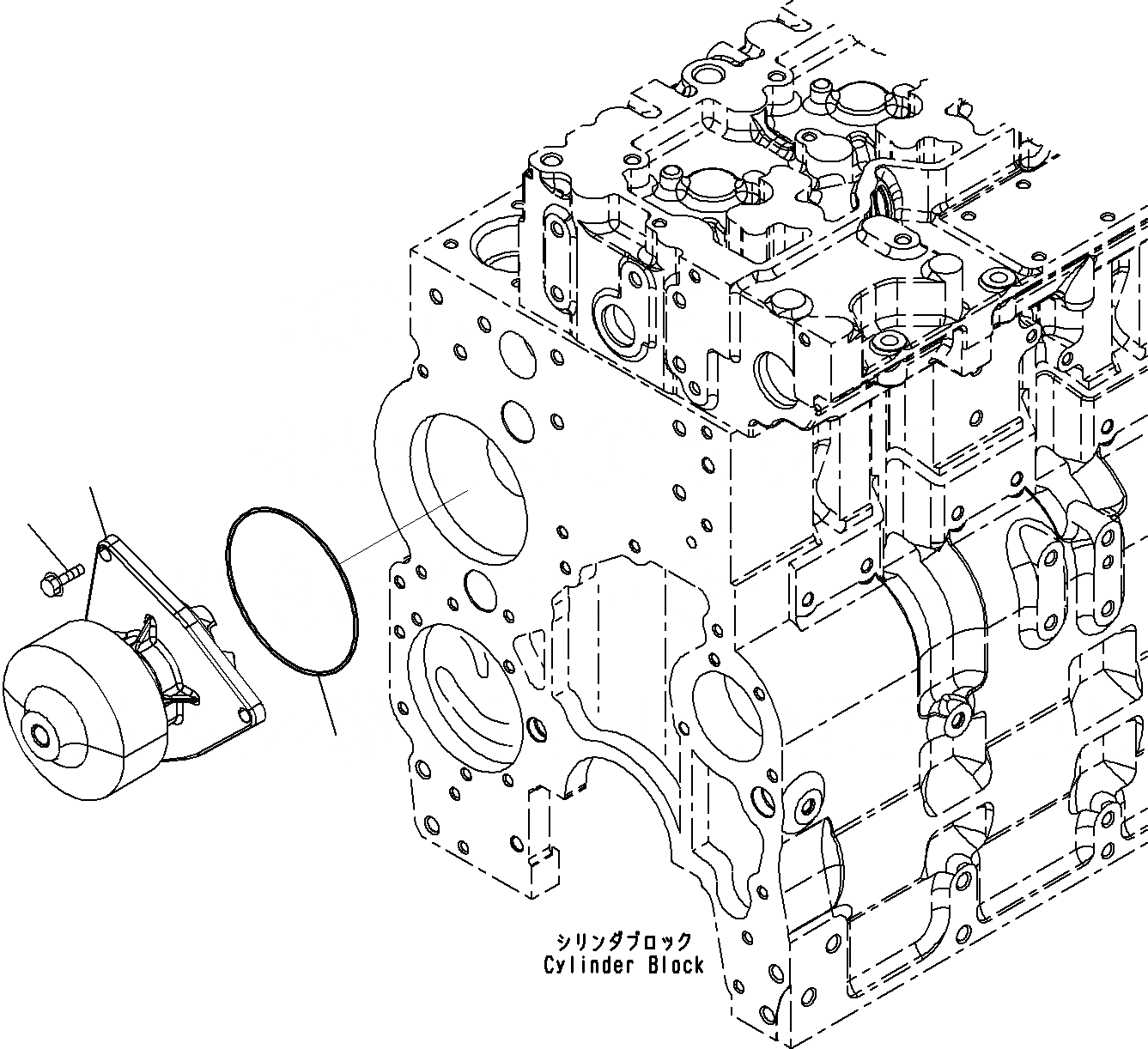 シリンダブロック
Cylinder Block