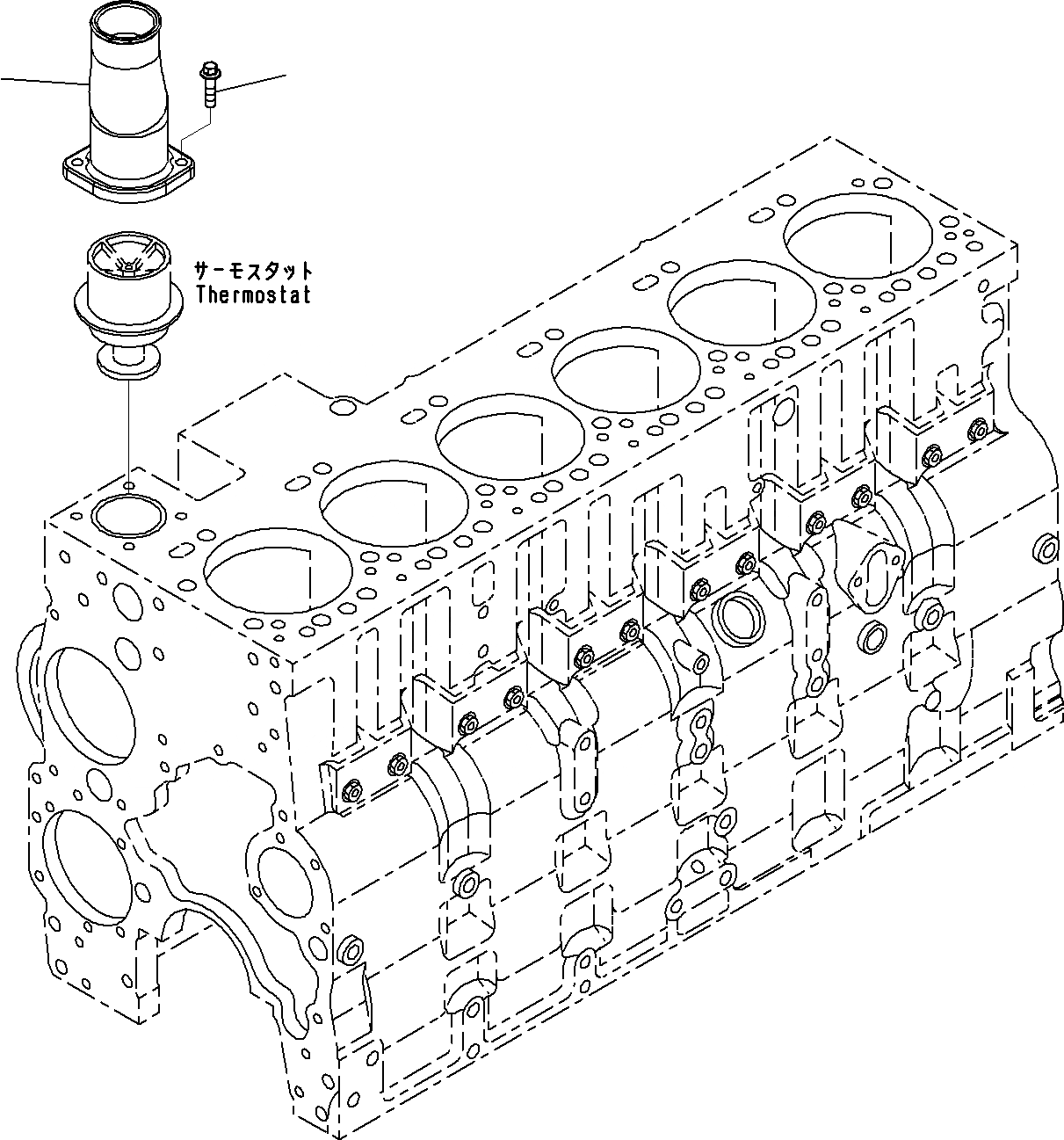 サーモスタット
Thermostat