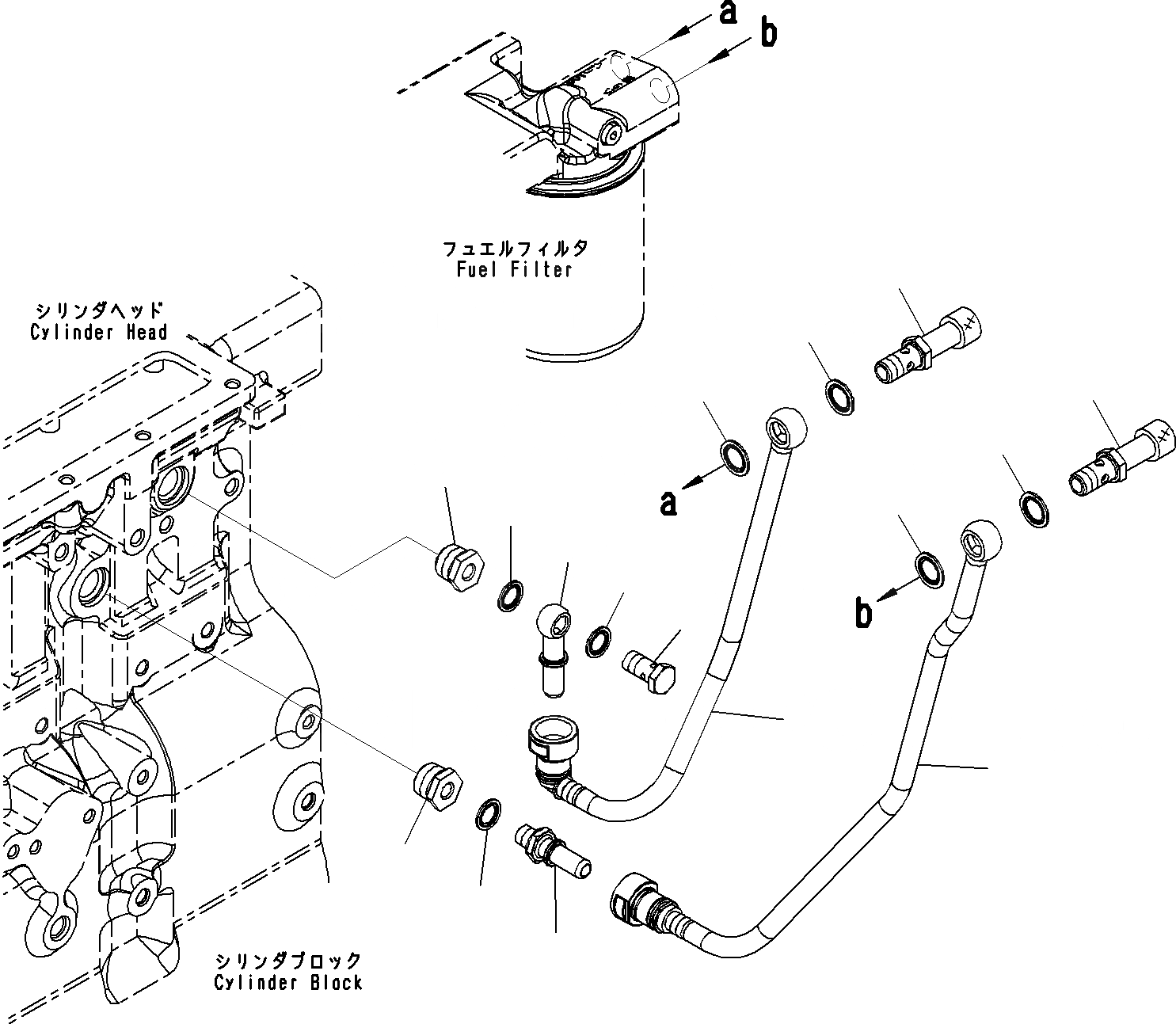 a
b

フュエルフィルタ
Fuel Filter

シリンダヘッド
Cylinder Head

a

b

シリンダブロック
Cylinder Block