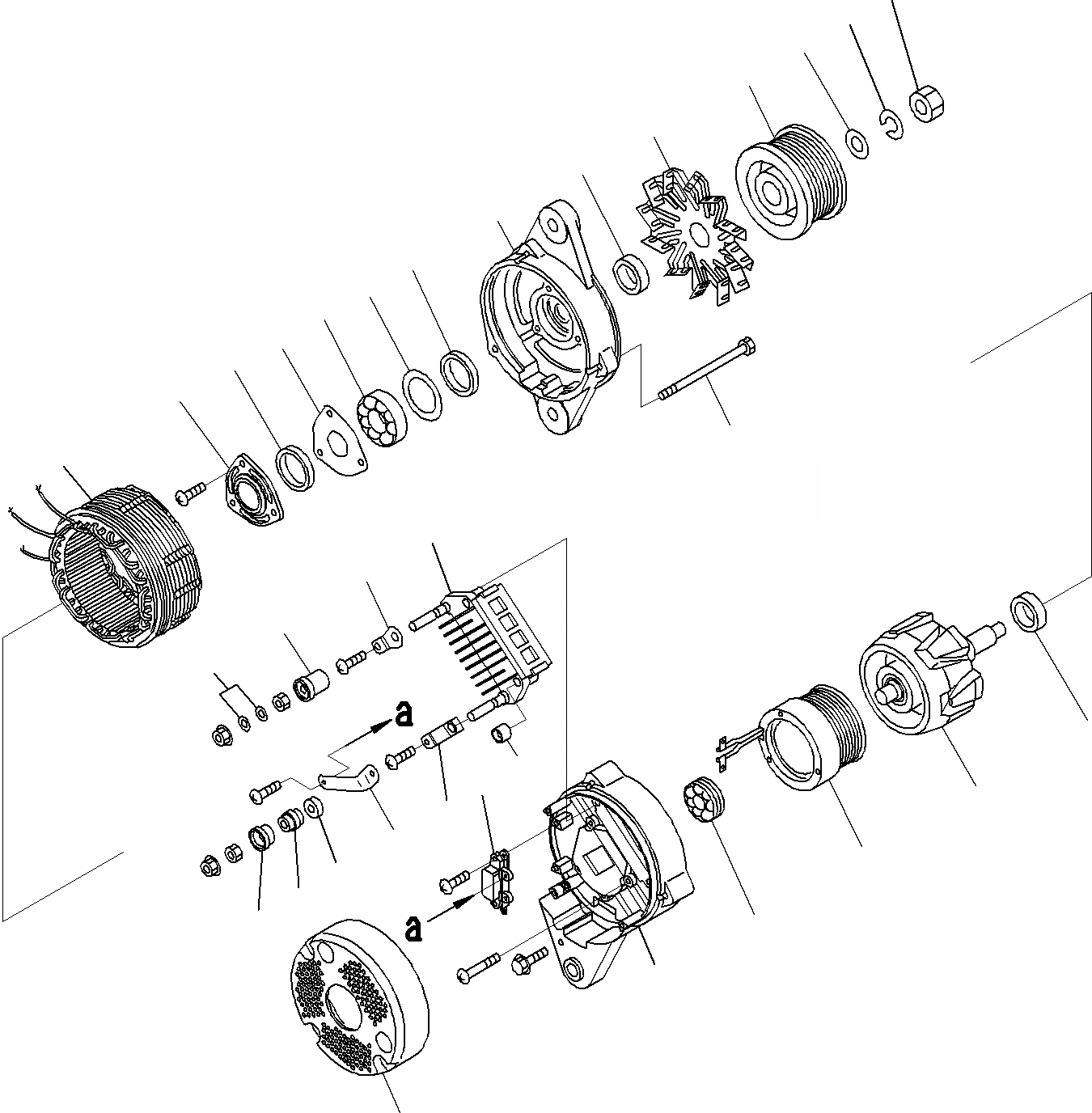 a

a