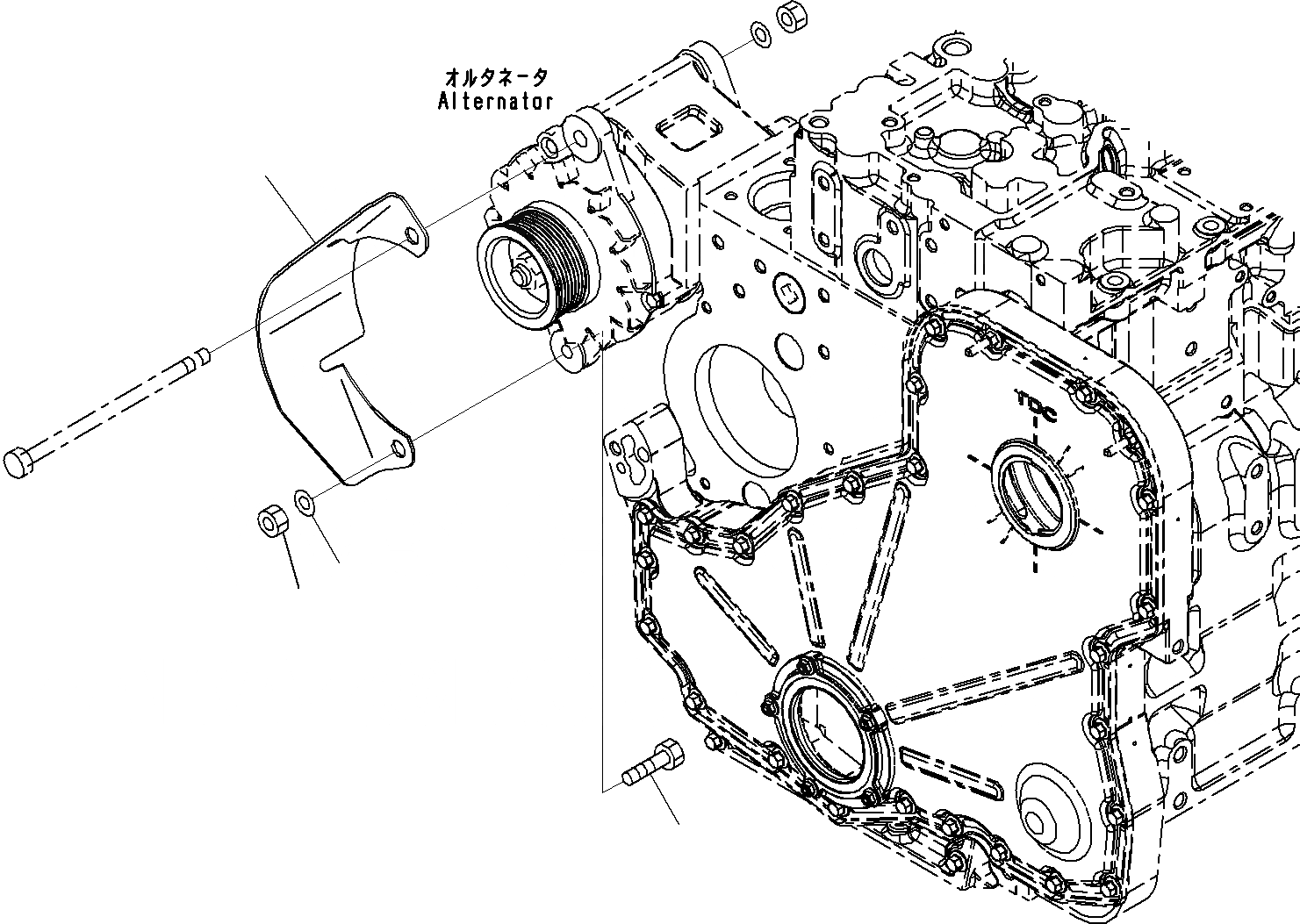 オルタネータ
Alternator

TDC