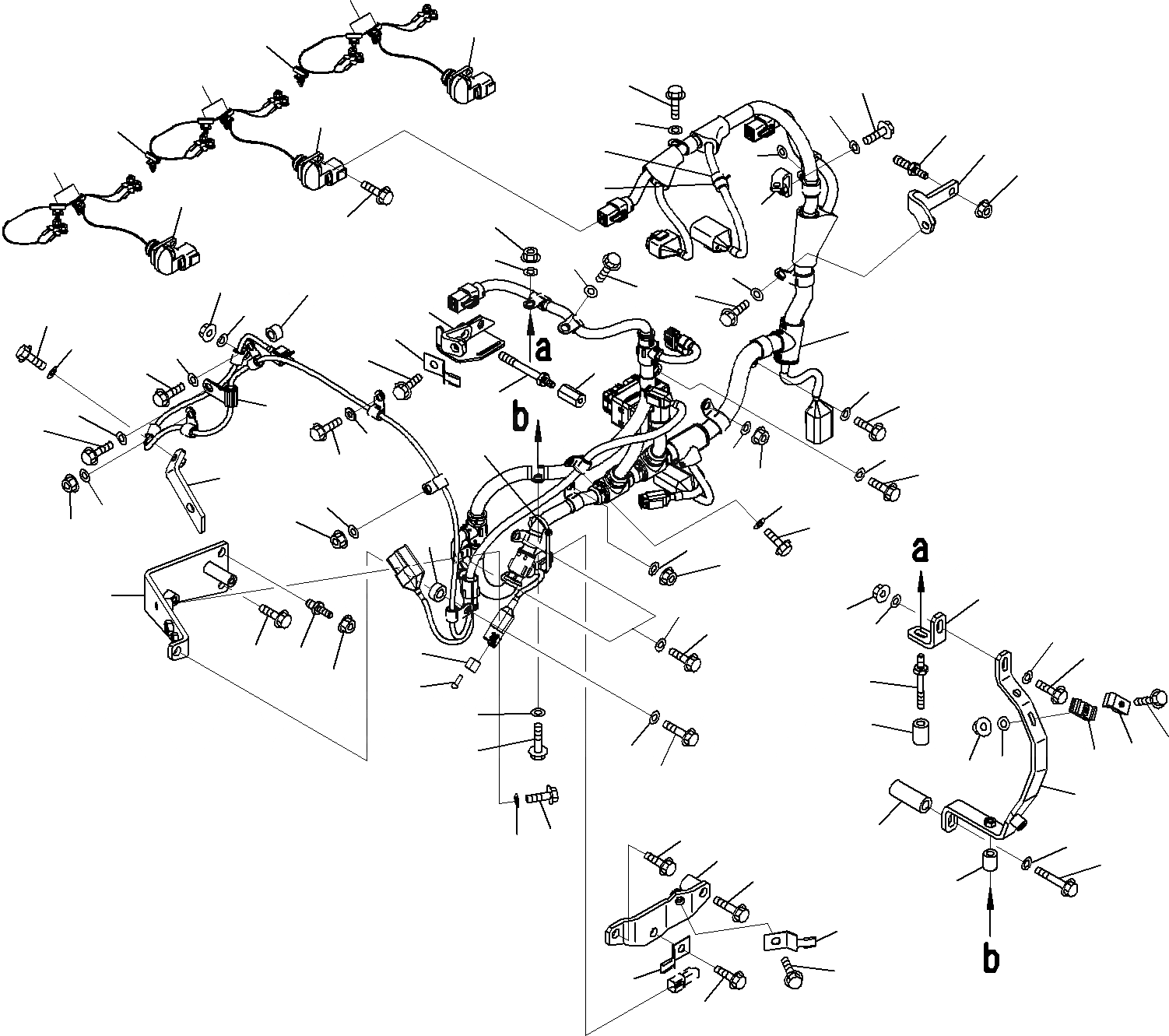 a
b
a
b