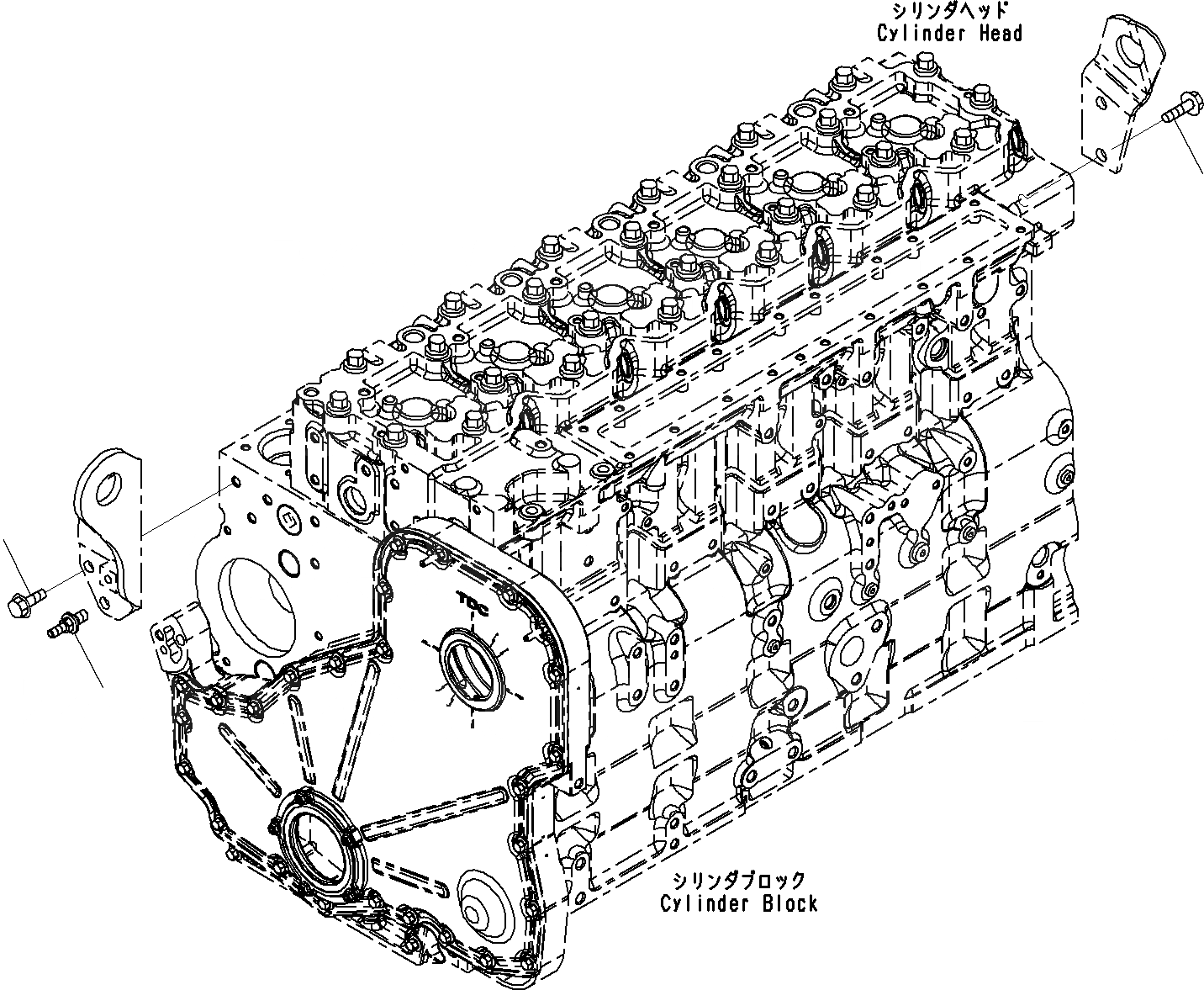 シリンダヘッド
Cylinder Head

TDC

シリンダブロック
Cylinder Block