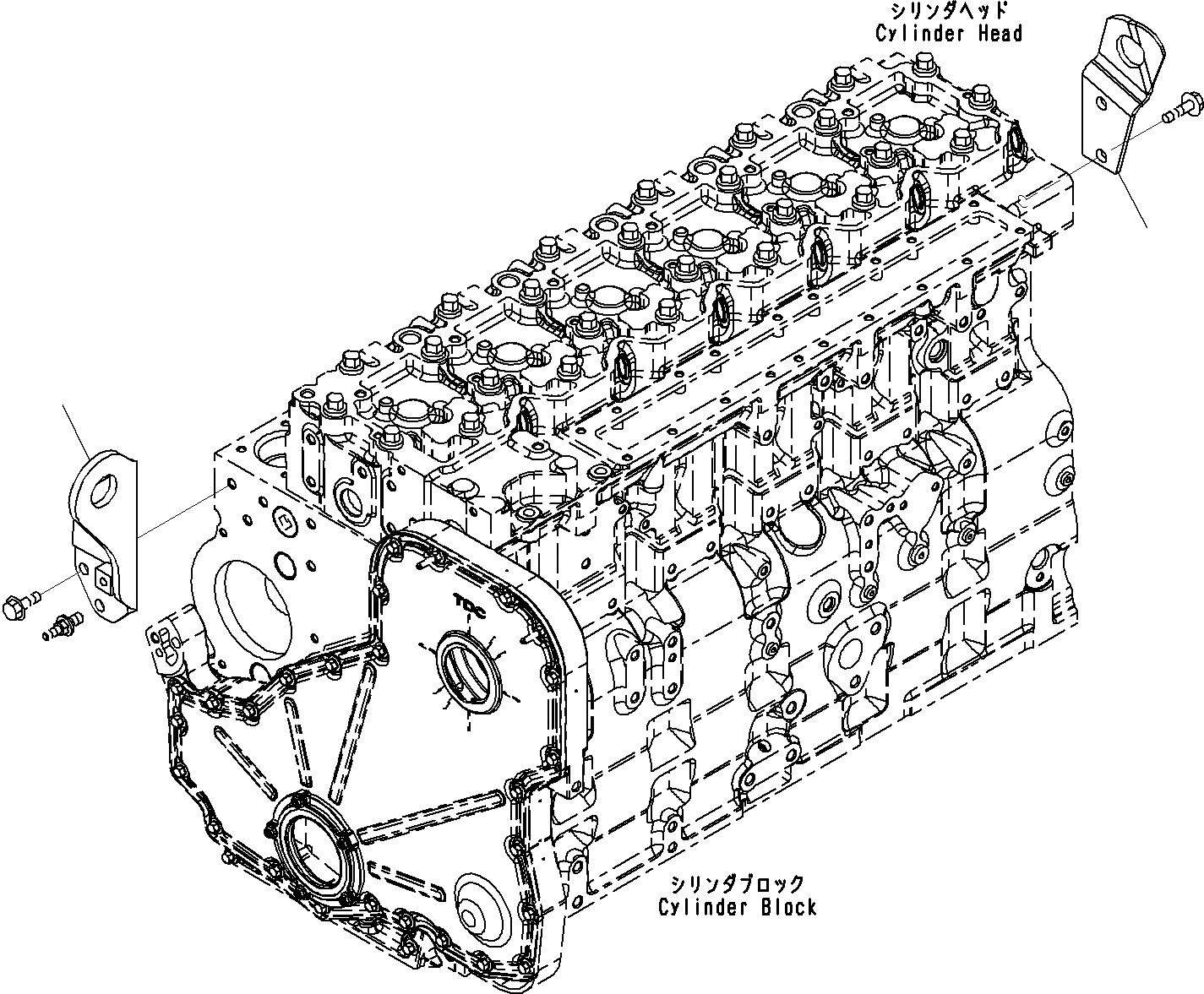 シリンダヘッド
Cylinder Head

TDC

シリンダブロック
Cylinder Block