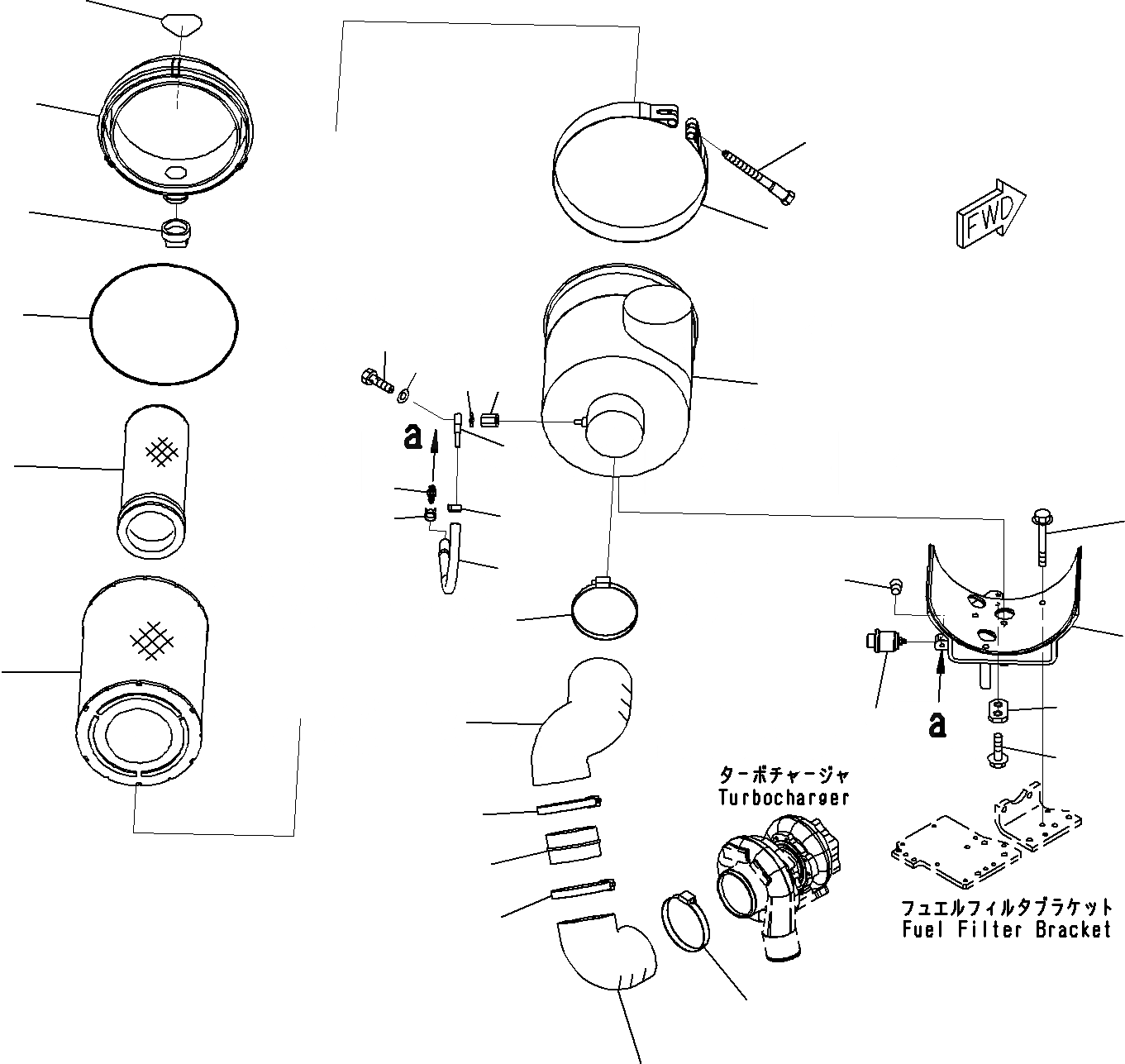 FWD

a

a

ターボチャージャ
Turbocharger

フュエルフィルタブラケット
Fuel Filter Bracket