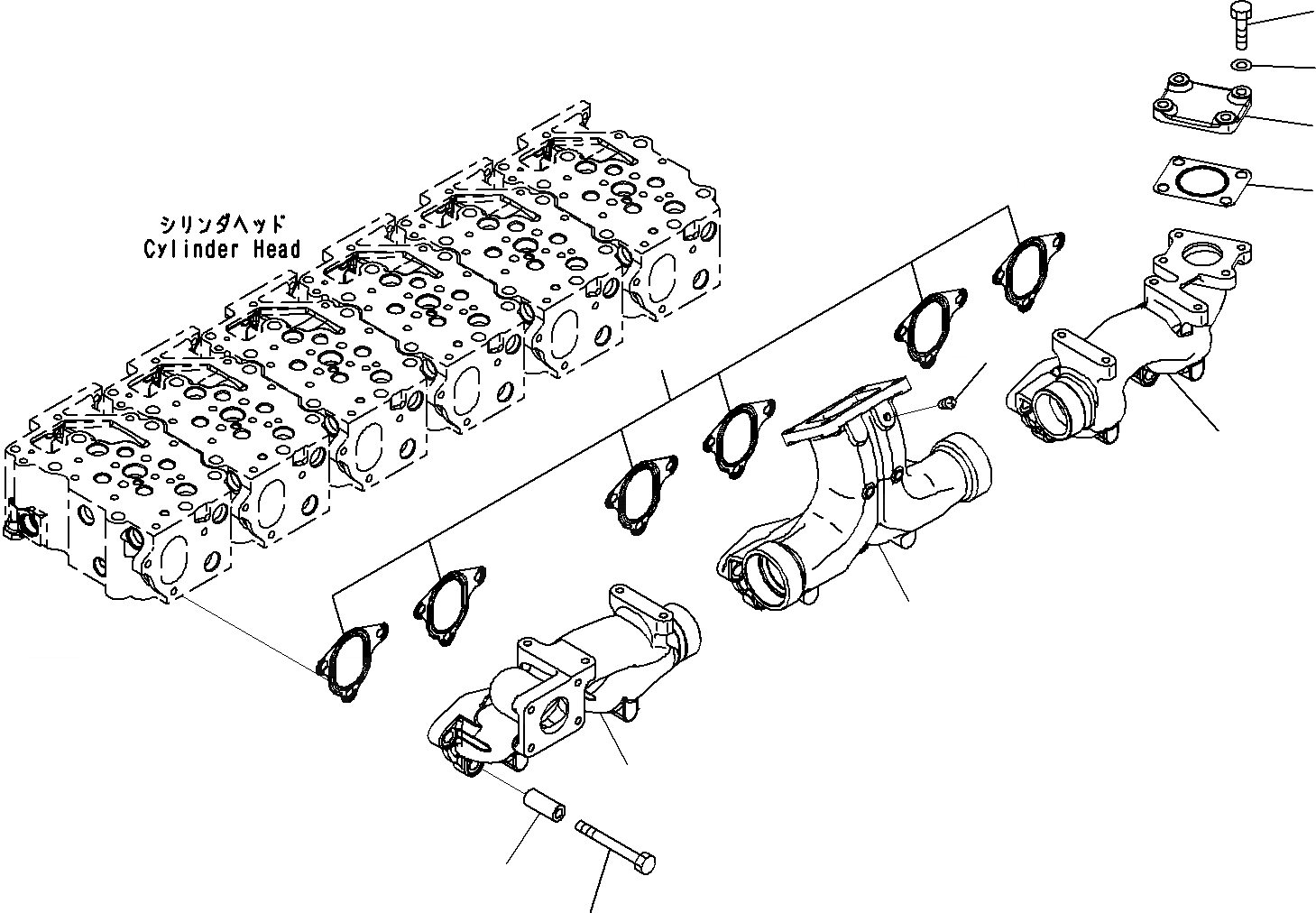 シリンダヘッド
Cylinder Head