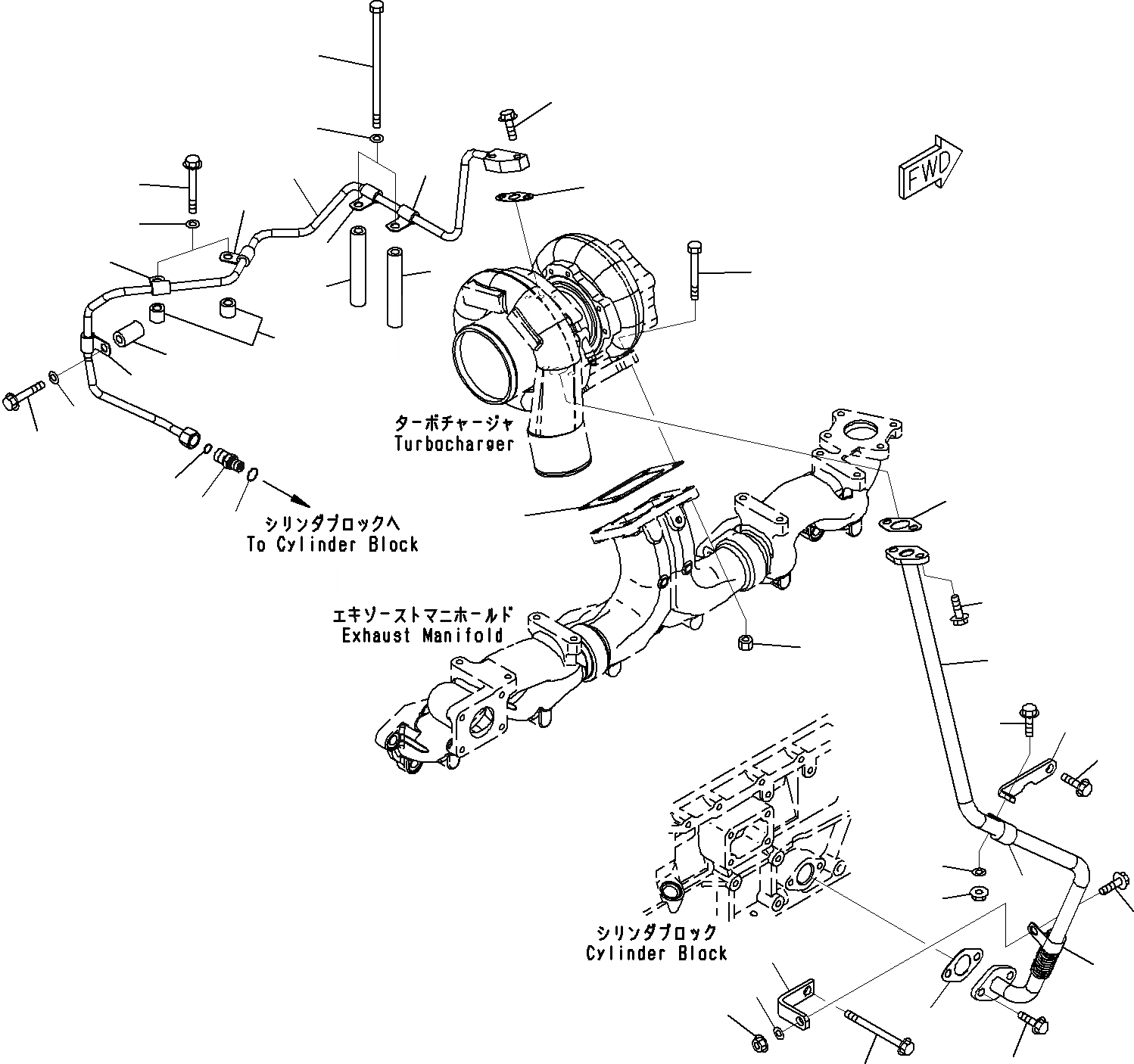 FWD

ターボチャージャ
Turbocharger

シリンダブロックへ
To Cylinder Block

エキゾーストマニホールド
Exhaust Manifold

シリンダブロック
Cylinder Block