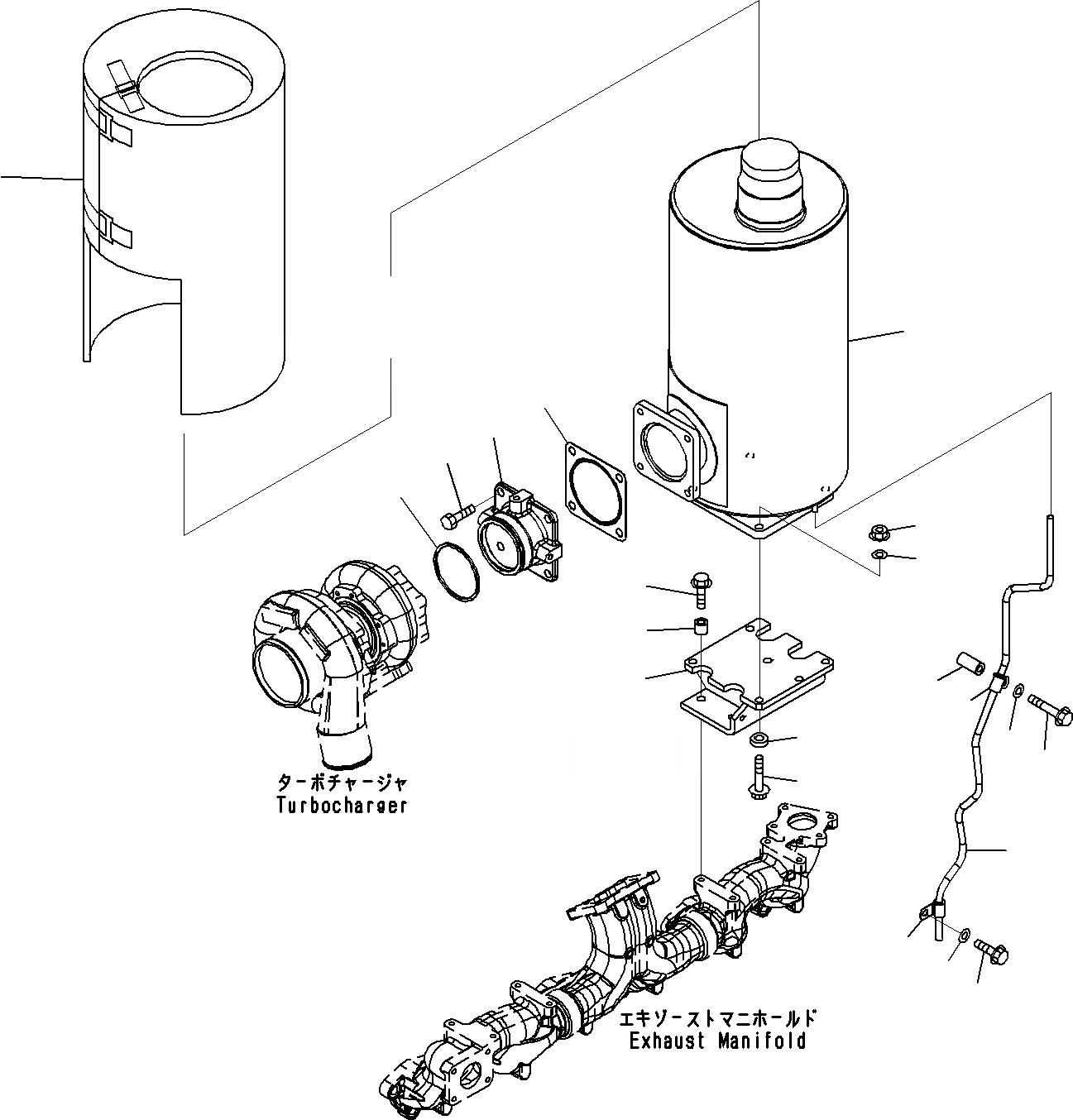 ターボチャージャ
Turbocharger

エキゾーストマニホールド
Exhaust Manifold